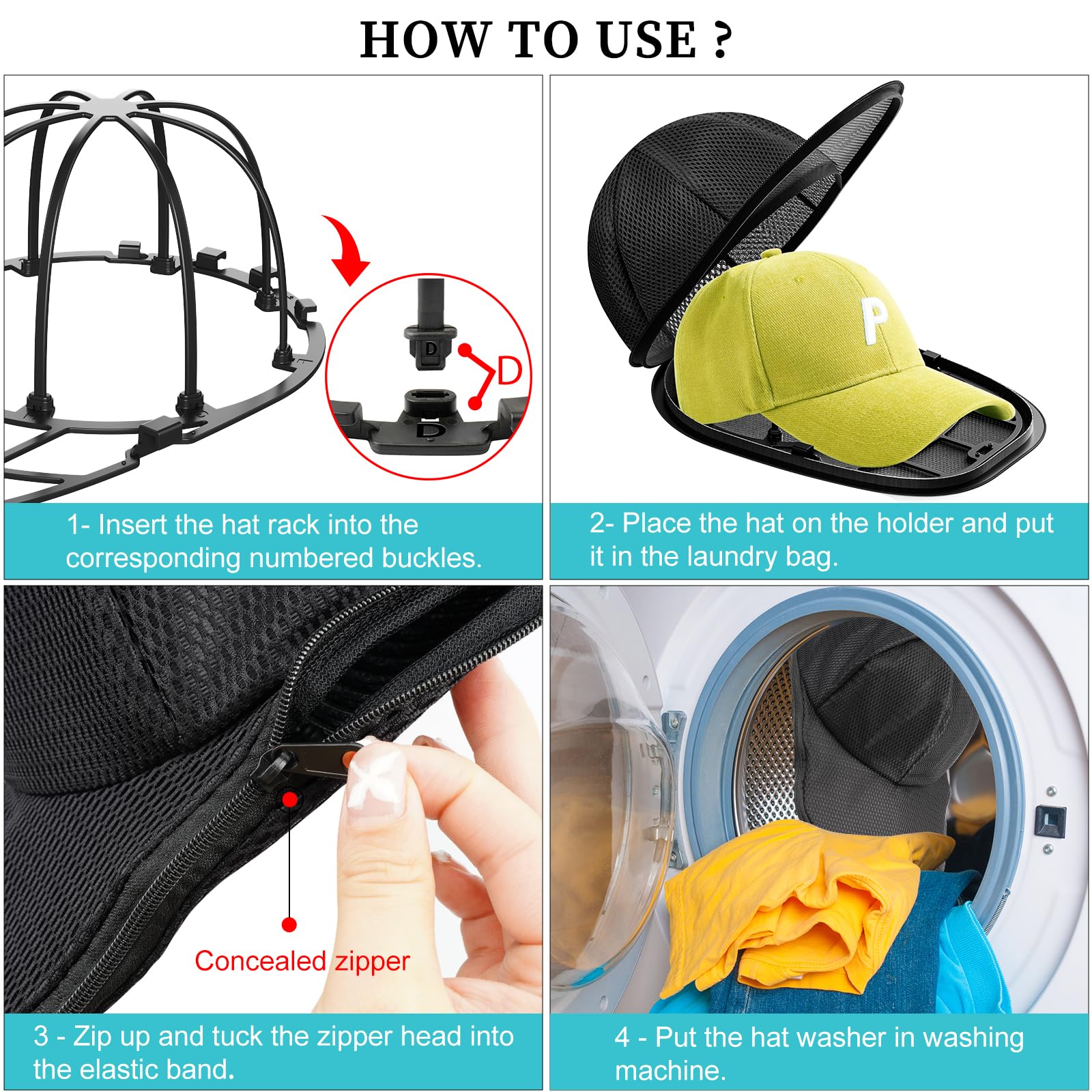 HOW TO USE ?

D

D

D

1- Insert the hat rack into the corresponding numbered buckles.

P

2- Place the hat on the holder and put it in the laundry bag.

Concealed zipper

3 - Zip up and tuck the zipper head into the elastic band.

4 - Put the hat washer in washing machine.