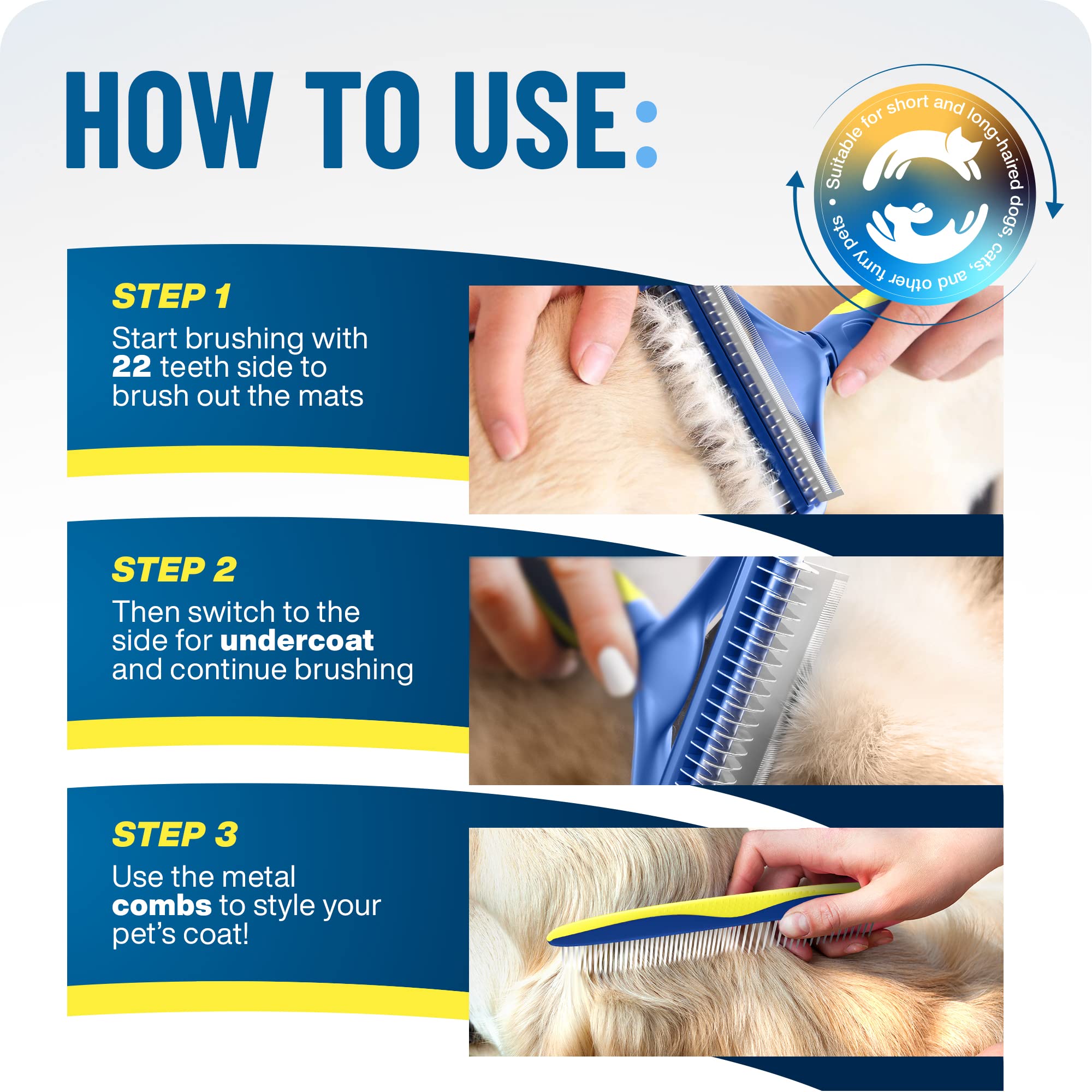 HOW TO USE:

• Suitable for short and long-haired dogs, cats, and other furry pets

STEP 1
Start brushing with 22 teeth side to brush out the mats

STEP 2
Then switch to the side for undercoat and continue brushing

STEP 3
Use the metal combs to style your pet's coat!