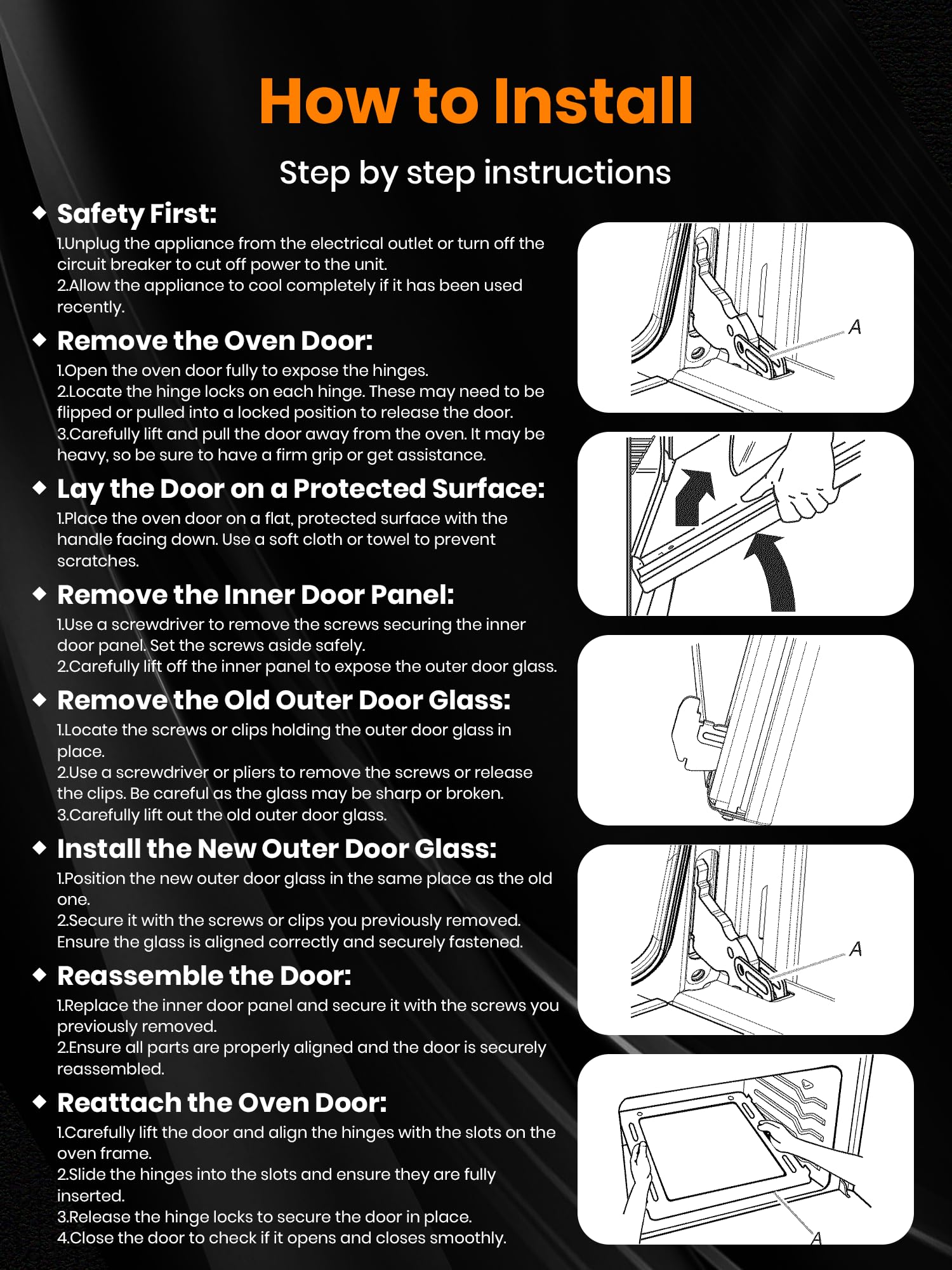 How to Install

Step by step instructions

◆ Safety First:
1.Unplug the appliance from the electrical outlet or turn off the circuit breaker to cut off power to the unit.
2.Allow the appliance to cool completely if it has been used recently.

◆ Remove the Oven Door:
1.Open the oven door fully to expose the hinges.
2.Locate the hinge locks on each hinge. These may need to be flipped or pulled into a locked position to release the door.
3.Carefully lift and pull the door away from the oven. It may be heavy, so be sure to have a firm grip or get assistance.

◆ Lay the Door on a Protected Surface:
1.Place the oven door on a flat, protected surface with the handle facing down. Use a soft cloth or towel to prevent scratches.

◆ Remove the Inner Door Panel:
1.Use a screwdriver to remove the screws securing the inner door panel. Set the screws aside safely.
2.Carefully lift off the inner panel to expose the outer door glass.

◆ Remove the Old Outer Door Glass:
1.Locate the screws or clips holding the outer door glass in place.
2.Use a screwdriver or pliers to remove the screws or release the clips. Be careful as the glass may be sharp or broken.
3.Carefully lift out the old outer door glass.

◆ Install the New Outer Door Glass:
1.Position the new outer door glass in the same place as the old one.
2.Secure it with the screws or clips you previously removed. Ensure the glass is aligned correctly and securely fastened.

◆ Reassemble the Door:
1.Replace the inner door panel and secure it with the screws you previously removed.
2.Ensure all parts are properly aligned and the door is securely reassembled.

◆ Reattach the Oven Door:
1.Carefully lift the door and align the hinges with the slots on the oven frame.
2.Slide the hinges into the slots and ensure they are fully inserted.
3.Release the hinge locks to secure the door in place.
4.Close the door to check if it opens and closes smoothly.

A

A

A