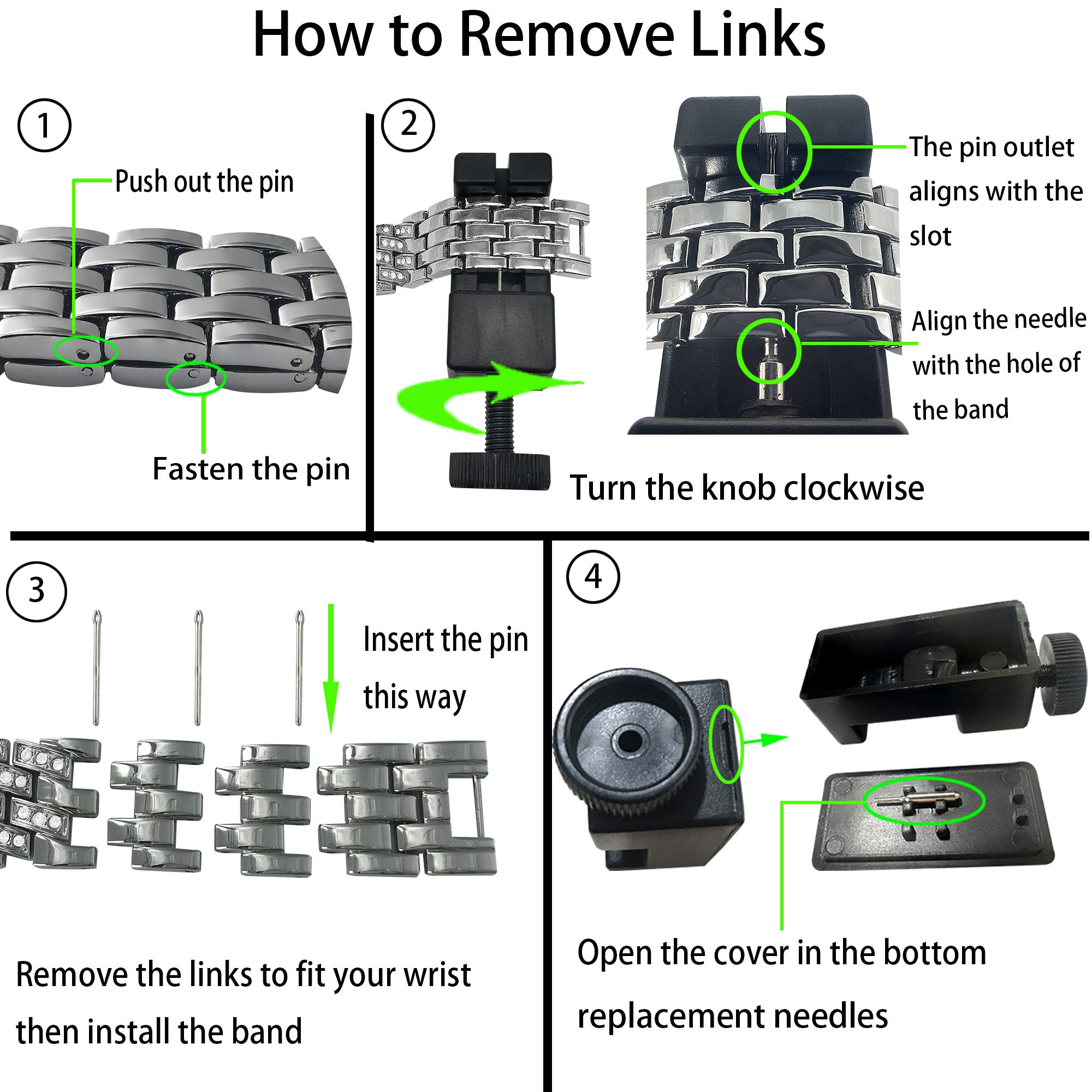 How to Remove Links

①

Push out the pin

Fasten the pin

②

The pin outlet aligns with the slot

Align the needle with the hole of the band

Turn the knob clockwise

③

Insert the pin this way

Remove the links to fit your wrist then install the band

④

Open the cover in the bottom replacement needles