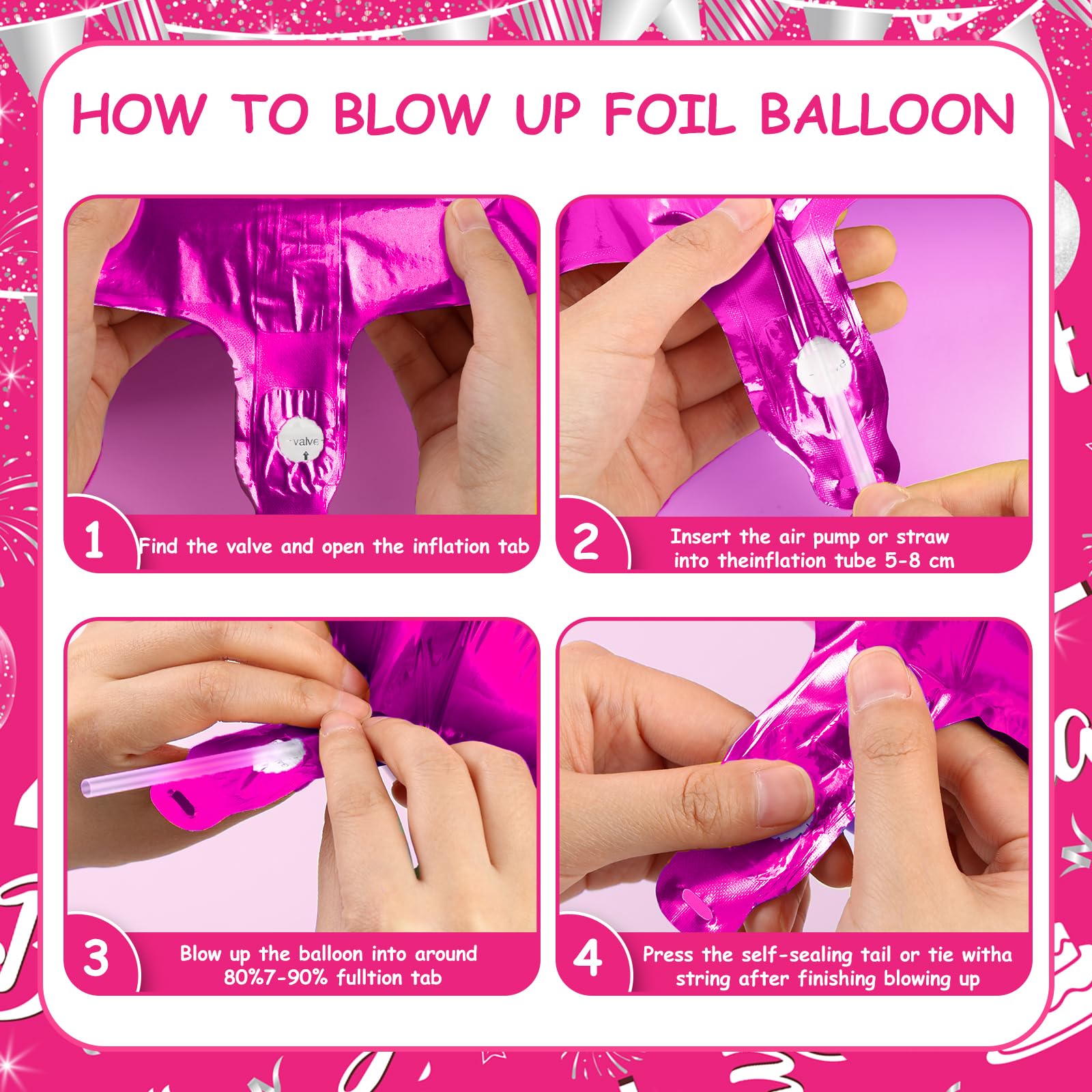 HOW TO BLOW UP FOIL BALLOON

valve

1 Find the valve and open the inflation tab

2 Insert the air pump or straw into theinflation tube 5-8 cm

3 Blow up the balloon into around 80%7-90% fulltion tab

4 Press the self-sealing tail or tie witha string after finishing blowing up