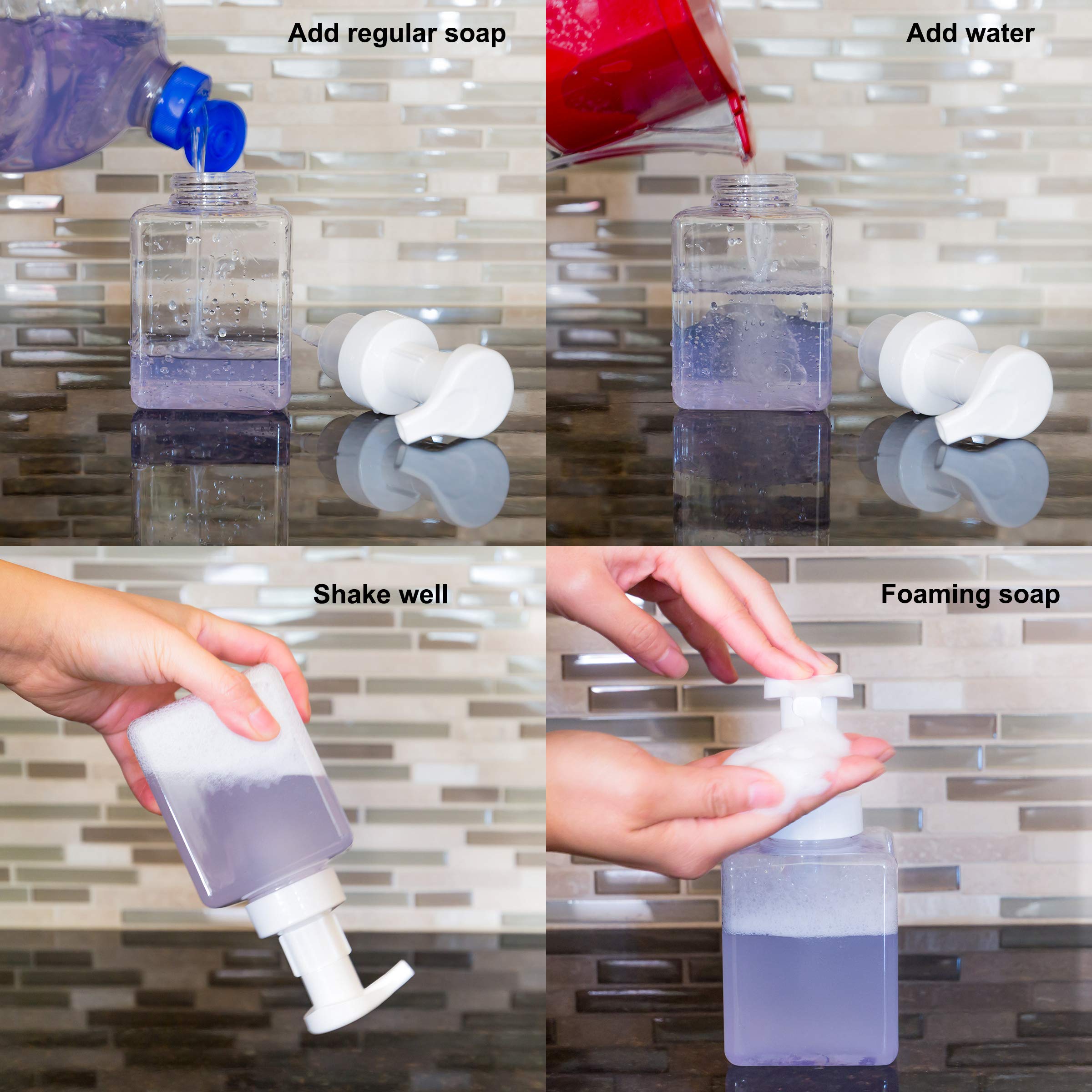 Add regular soap

Add water

Shake well

Foaming soap