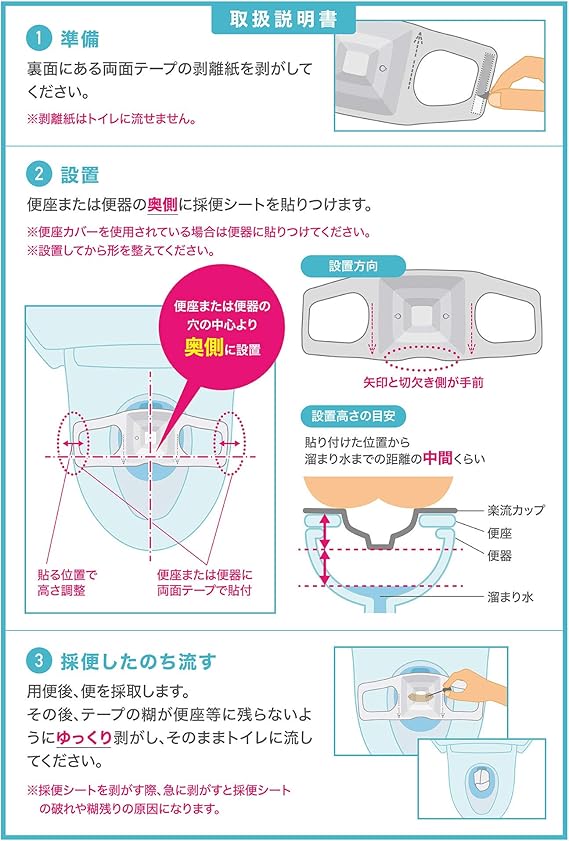 取扱説明書

1 準備

裏面にある両面テープの剥離紙を剥がしてください。

※剥離紙はトイレに流せません。

2 設置

便座または便器の奥側に採便シートを貼りつけます。

※便座カバーを使用されている場合は便器に貼りつけてください。
※設置してから形を整えてください。

便座または便器の穴の中心より奥側に設置

貼る位置で高さ調整

便座または便器に両面テープで貼付

設置方向

矢印と切欠き側が手前

設置高さの目安

貼り付けた位置から溜まり水までの距離の中間くらい

楽流カップ

便座

便器

溜まり水

3 採便したのち流す

用便後、便を採取します。
その後、テープの糊が便座等に残らないようにゆっくり剥がし、そのままトイレに流してください。

※採便シートを剥がす際、急に剥がすと採便シートの破れや糊残りの原因になります。