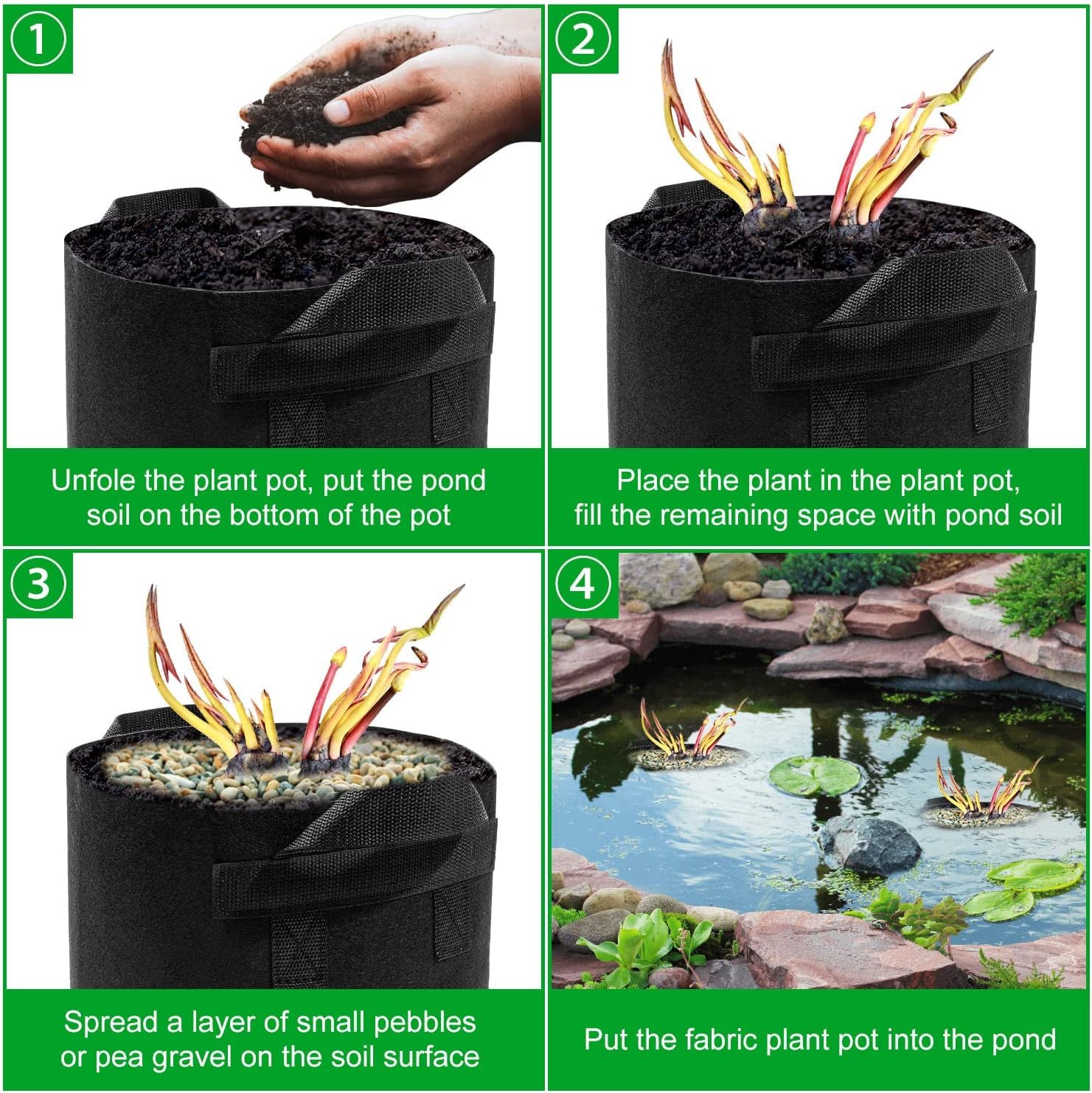 1

Unfole the plant pot, put the pond soil on the bottom of the pot

2

Place the plant in the plant pot, fill the remaining space with pond soil

3

Spread a layer of small pebbles or pea gravel on the soil surface

4

Put the fabric plant pot into the pond