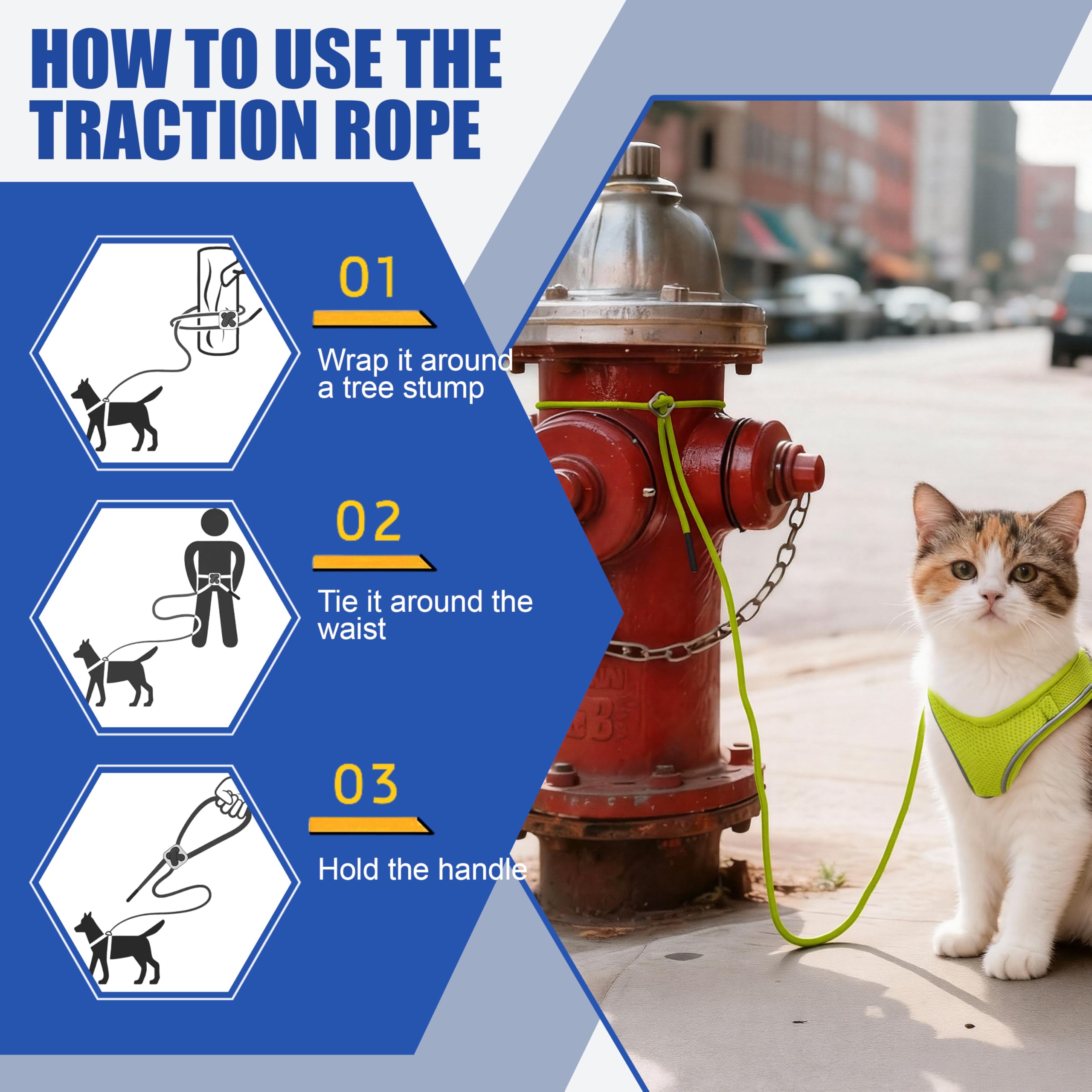 HOW TO USE THE TRACTION ROPE

01

Wrap it around a tree stump

02

Tie it around the waist

03

Hold the handle