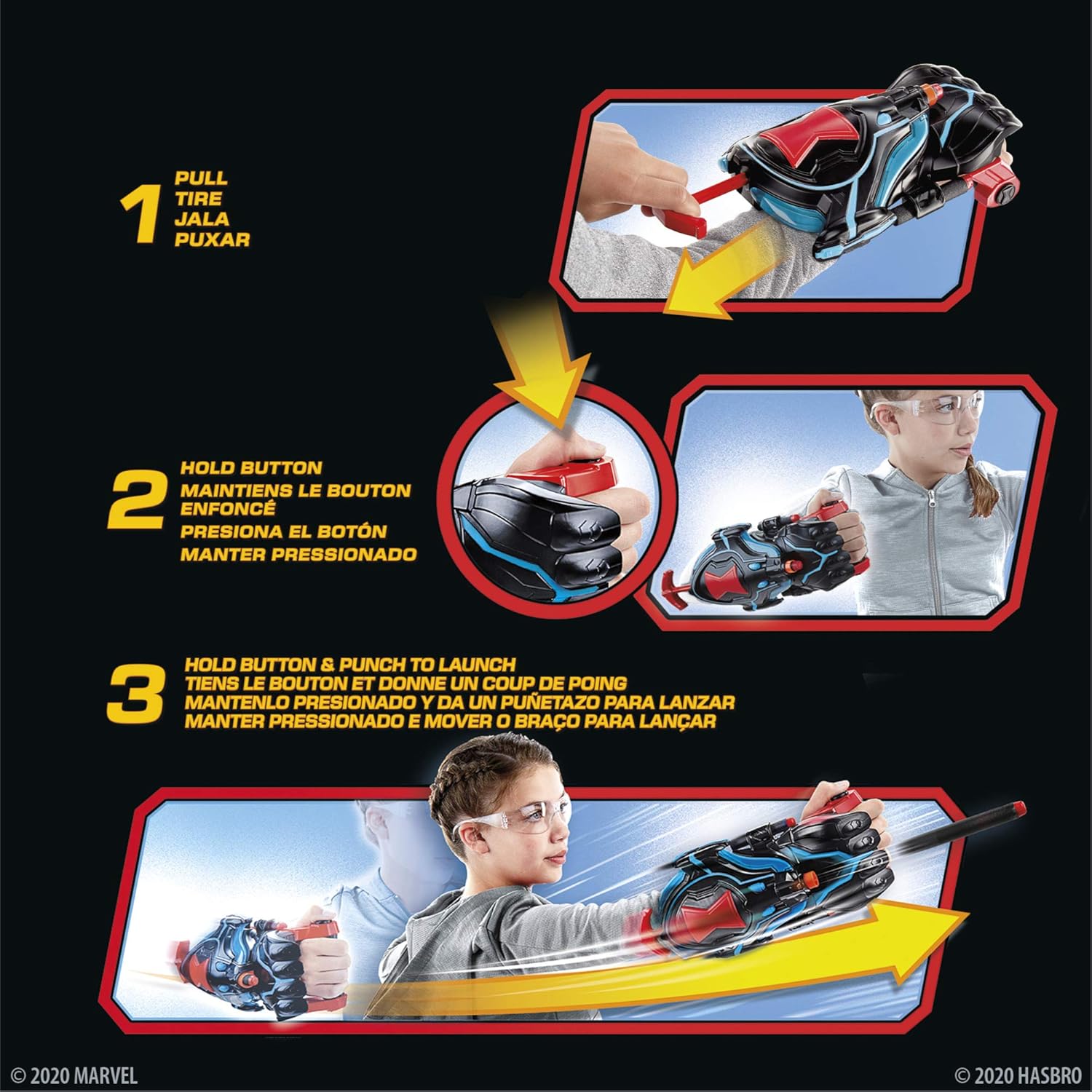 1
PULL
TIRE
JALA
PUXAR

2
HOLD BUTTON
MAINTIENS LE BOUTON ENFONCÉ
PRESIONA EL BOTÓN
MANTER PRESSIONADO

3
HOLD BUTTON & PUNCH TO LAUNCH
TIENS LE BOUTON ET DONNE UN COUP DE POING
MANTENLO PRESIONADO Y DA UN PUÑETAZO PARA LANZAR
MANTER PRESSIONADO E MOVER O BRAÇO PARA LANÇAR

© 2020 MARVEL
© 2020 HASBRO