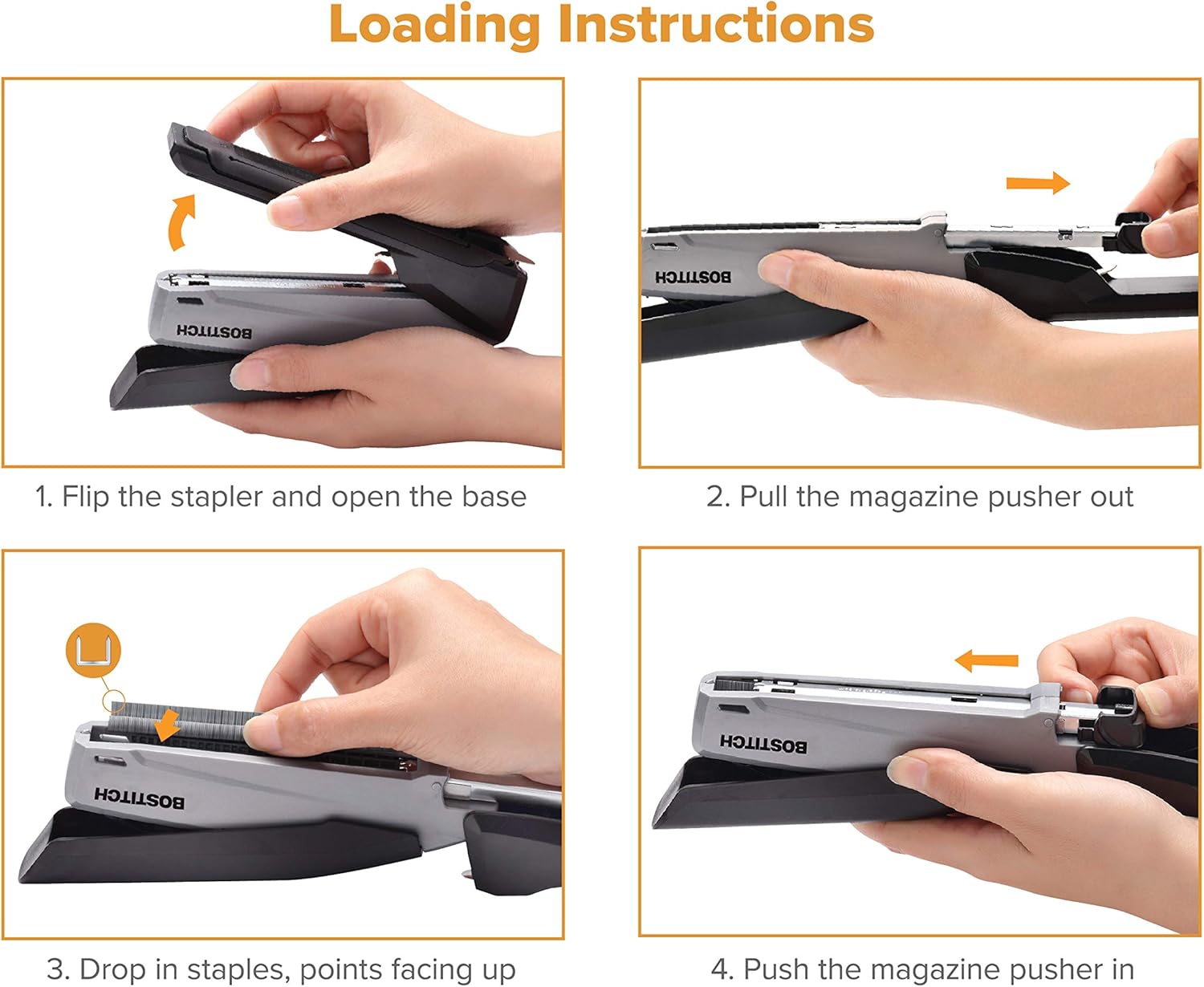 Loading Instructions

BOSTITCH

1. Flip the stapler and open the base

BOSTITCH

2. Pull the magazine pusher out

BOSTITCH

3. Drop in staples, points facing up

BOSTITCH

4. Push the magazine pusher in