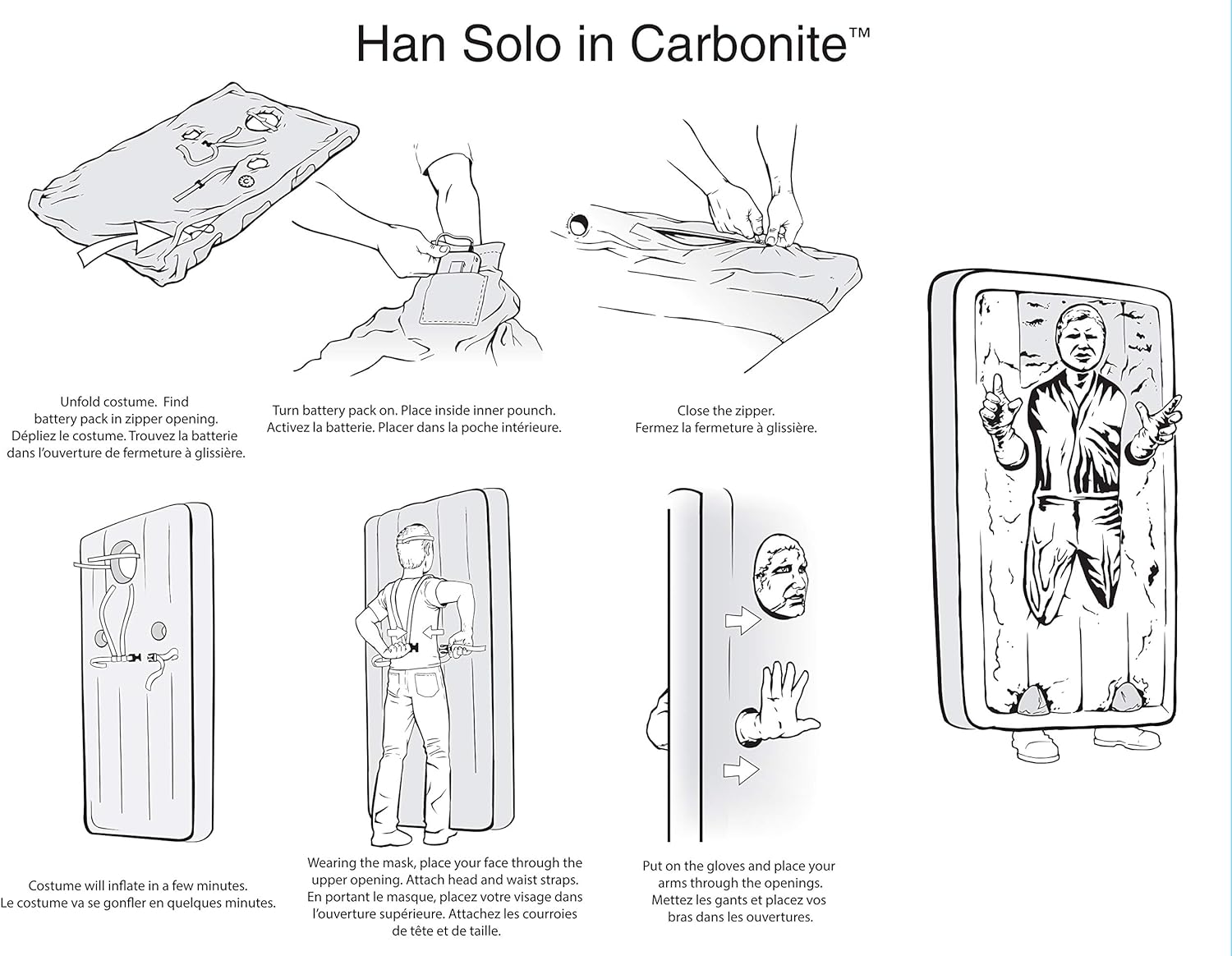 Han Solo in Carbonite™

Unfold costume. Find battery pack in zipper opening.
Dépliez le costume. Trouvez la batterie dans l'ouverture de fermeture à glissière.

Turn battery pack on. Place inside inner pounch.
Activez la batterie. Placer dans la poche intérieure.

Close the zipper.
Fermez la fermeture à glissière.

Costume will inflate in a few minutes.
Le costume va se gonfler en quelques minutes.

Wearing the mask, place your face through the upper opening. Attach head and waist straps.
En portant le masque, placez votre visage dans l'ouverture supérieure. Attachez les courroies de tête et de taille.

Put on the gloves and place your arms through the openings.
Mettez les gants et placez vos bras dans les ouvertures.