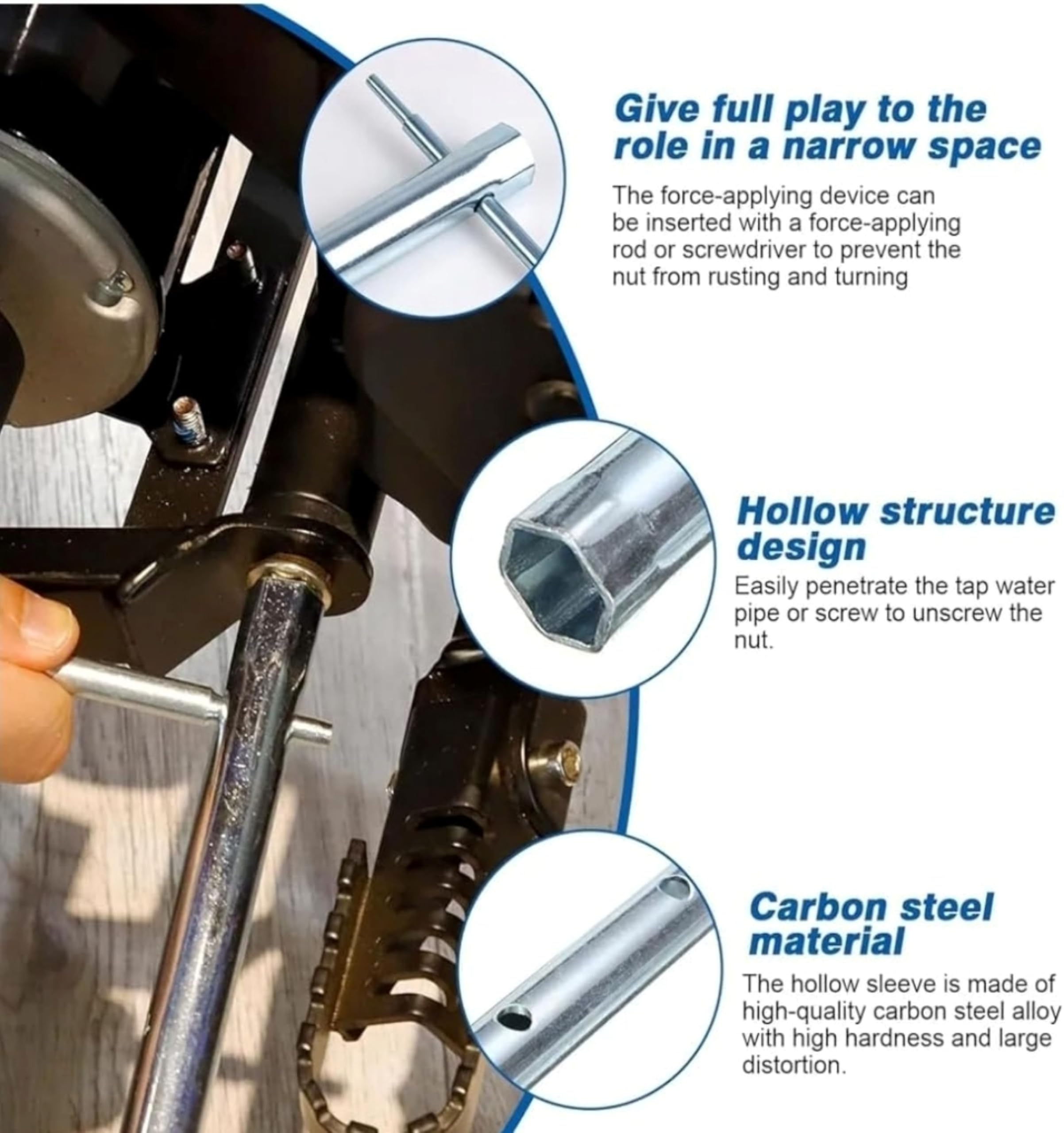 Give full play to the role in a narrow space

The force-applying device can be inserted with a force-applying rod or screwdriver to prevent the nut from rusting and turning

Hollow structure design

Easily penetrate the tap water pipe or screw to unscrew the nut.

Carbon steel material

The hollow sleeve is made of high-quality carbon steel alloy with high hardness and large distortion.