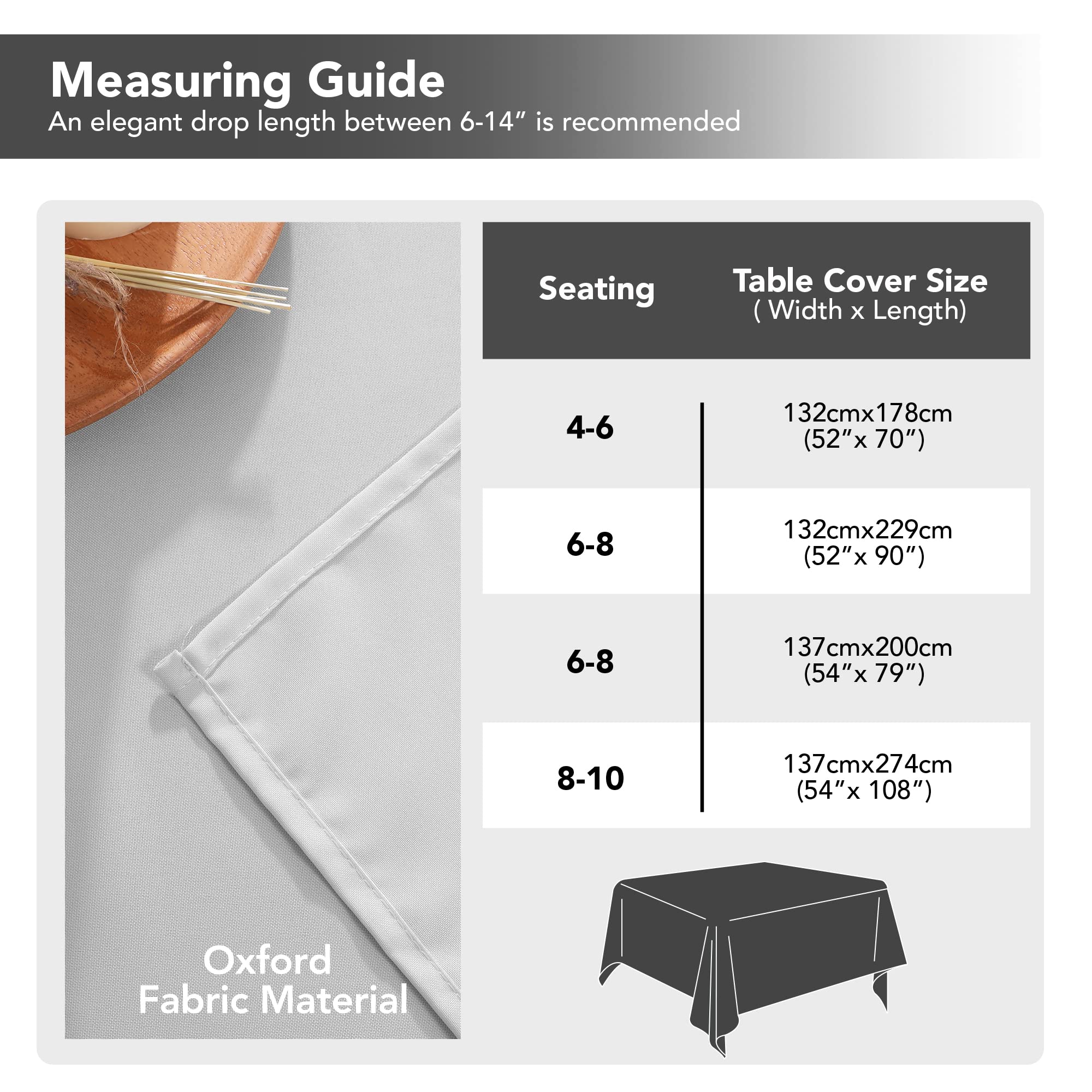 Measuring Guide
An elegant drop length between 6-14” is recommended

Oxford
Fabric Material

| Seating | Table Cover Size ( Width x Length) |
|---|---|
| 4-6 | 132cmx178cm (52”x 70”) |
| 6-8 | 132cmx229cm (52”x 90”) |
| 6-8 | 137cmx200cm (54”x 79”) |
| 8-10 | 137cmx274cm (54”x 108”) |