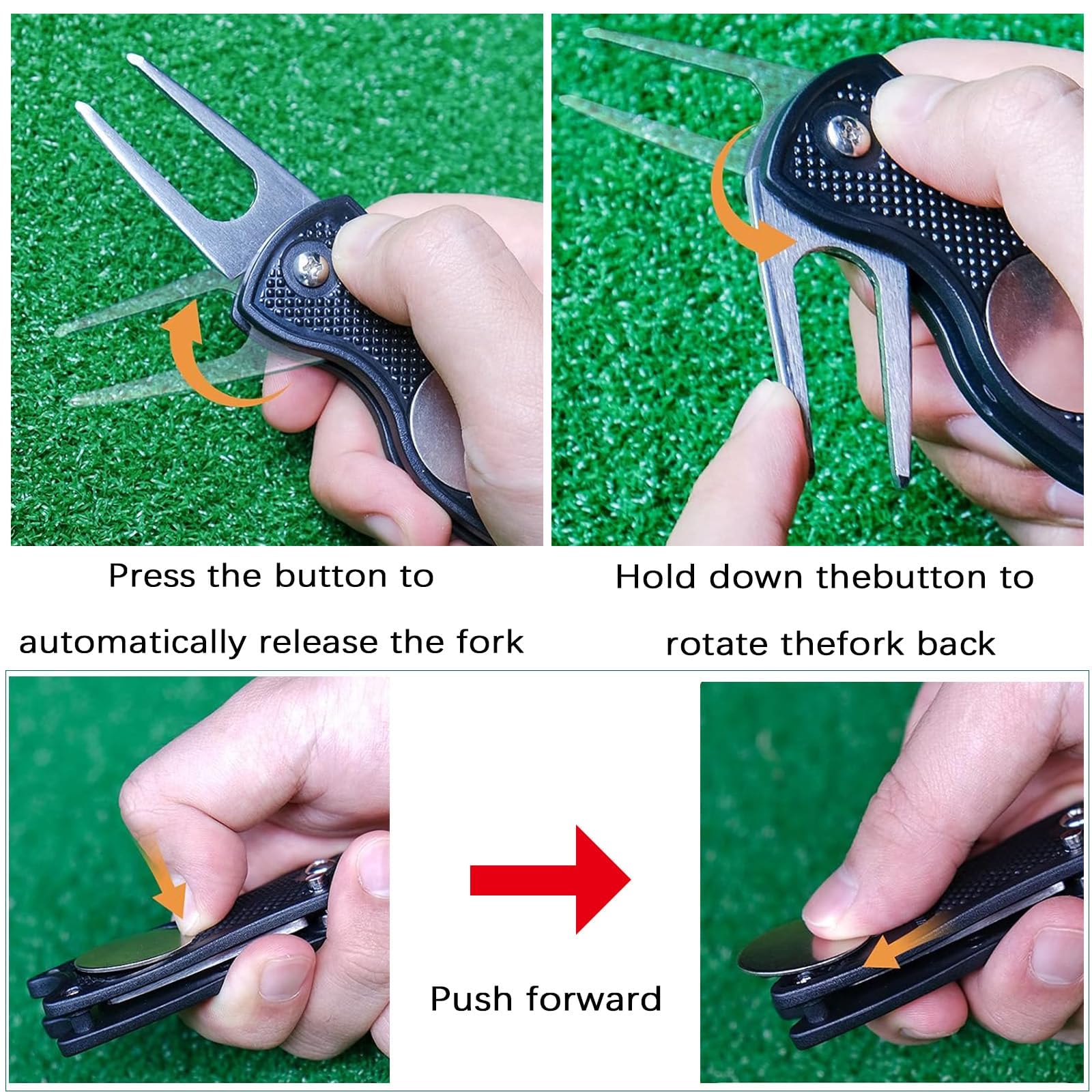 Press the button to automatically release the fork

Hold down thebutton to rotate thefork back

Push forward