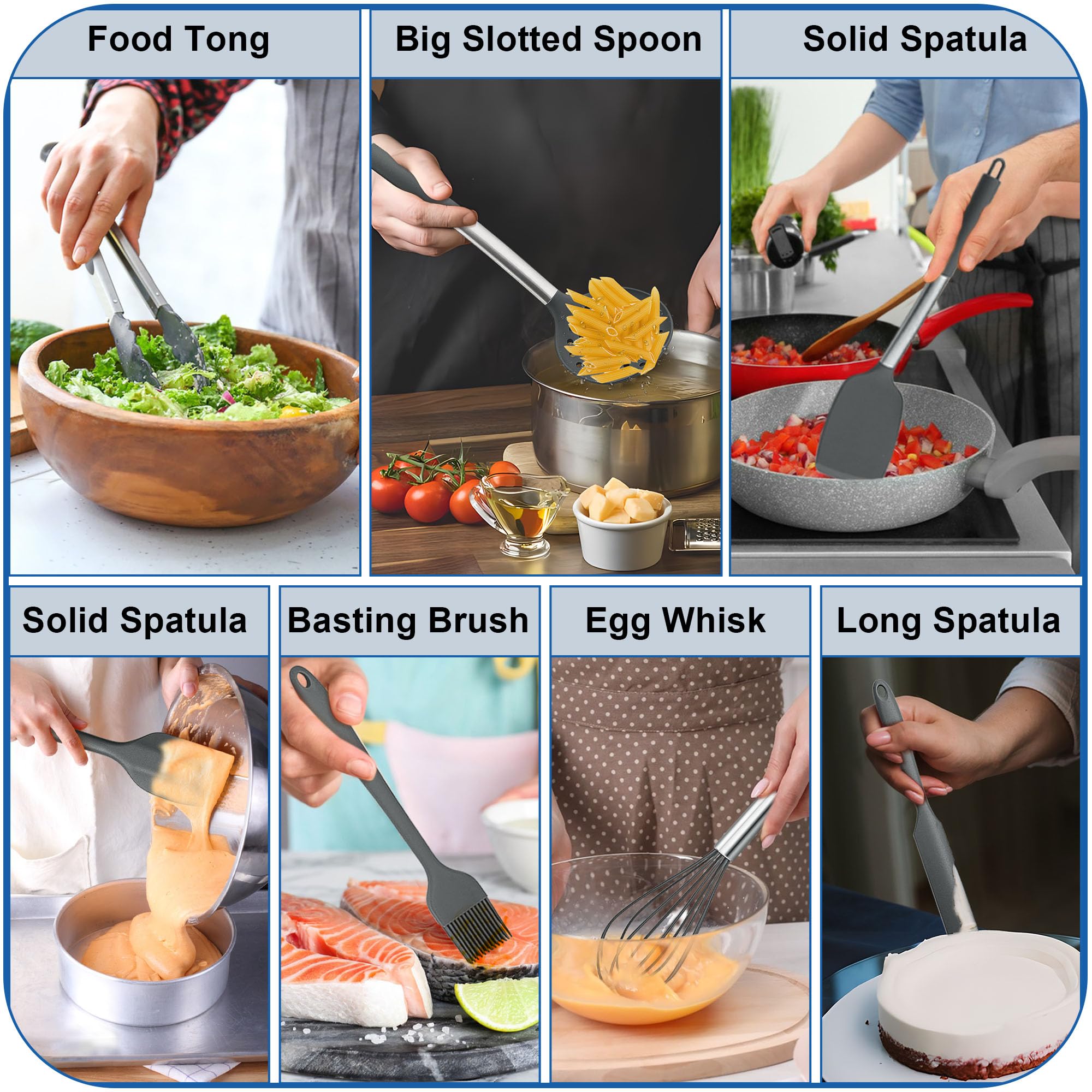 Food Tong

Big Slotted Spoon

Solid Spatula

Solid Spatula

Basting Brush

Egg Whisk

Long Spatula