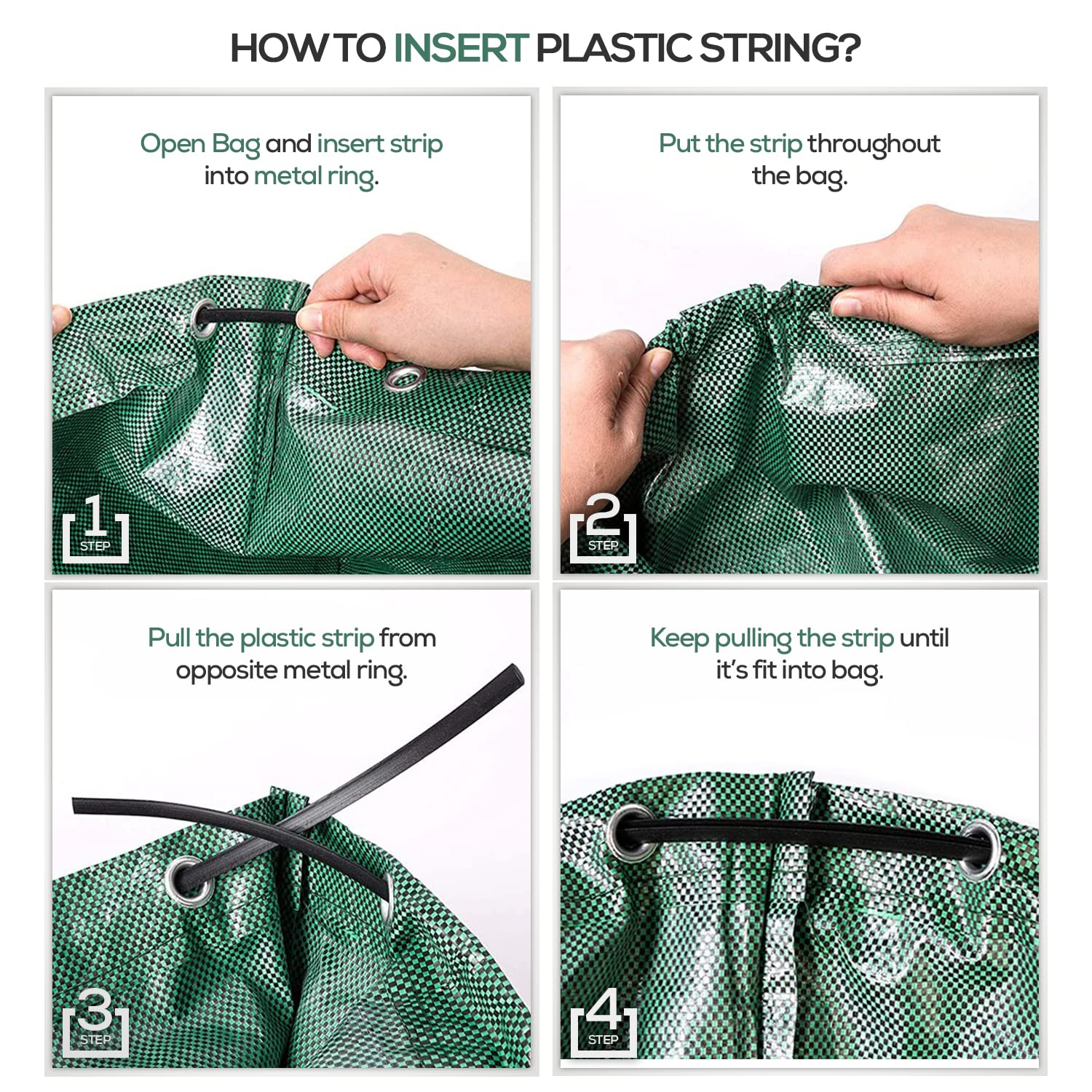 HOW TO INSERT PLASTIC STRING?

Open Bag and insert strip into metal ring.

1 STEP

Put the strip throughout the bag.

2 STEP

Pull the plastic strip from opposite metal ring.

3 STEP

Keep pulling the strip until it's fit into bag.

4 STEP