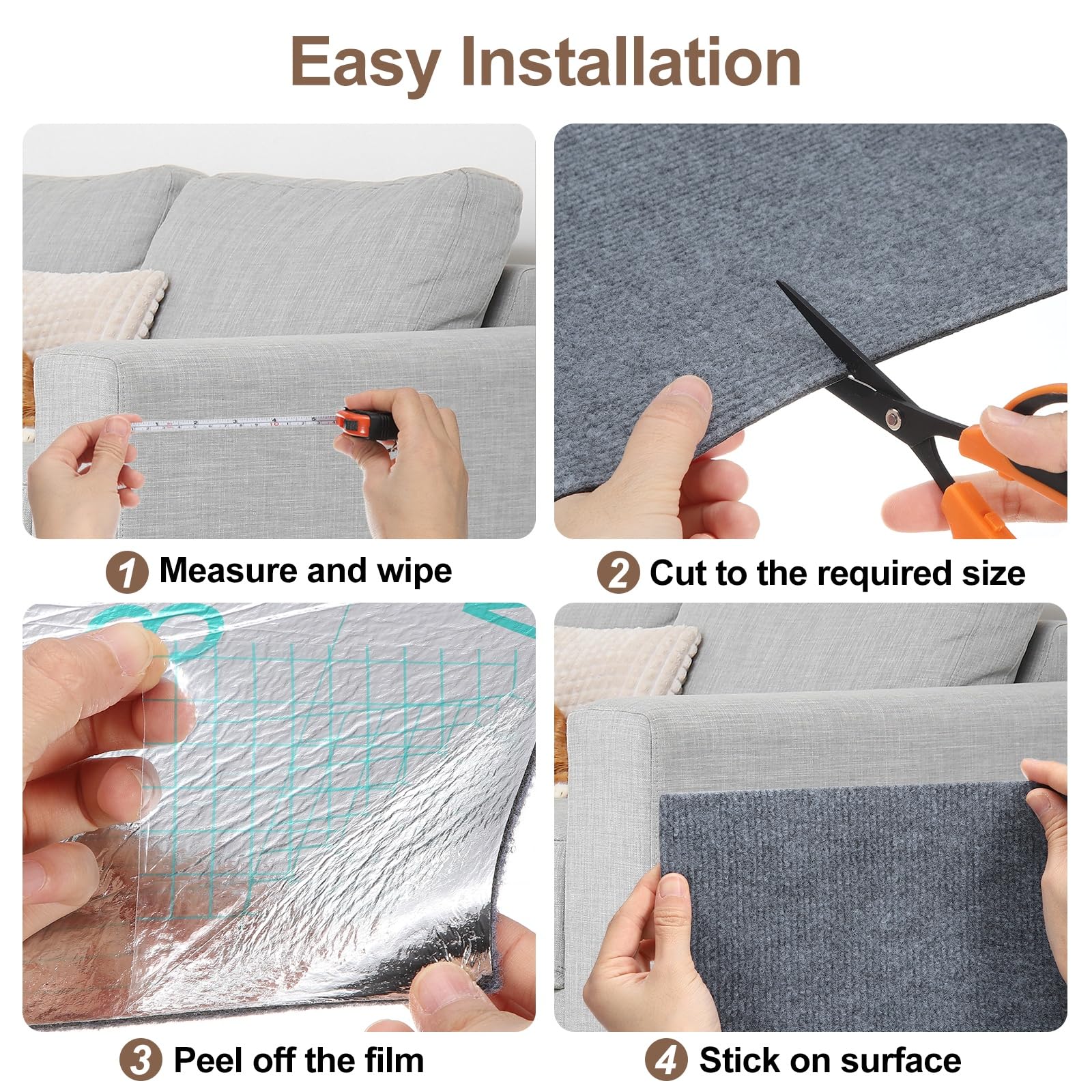 Easy Installation

1 Measure and wipe

2 Cut to the required size

3 Peel off the film

4 Stick on surface