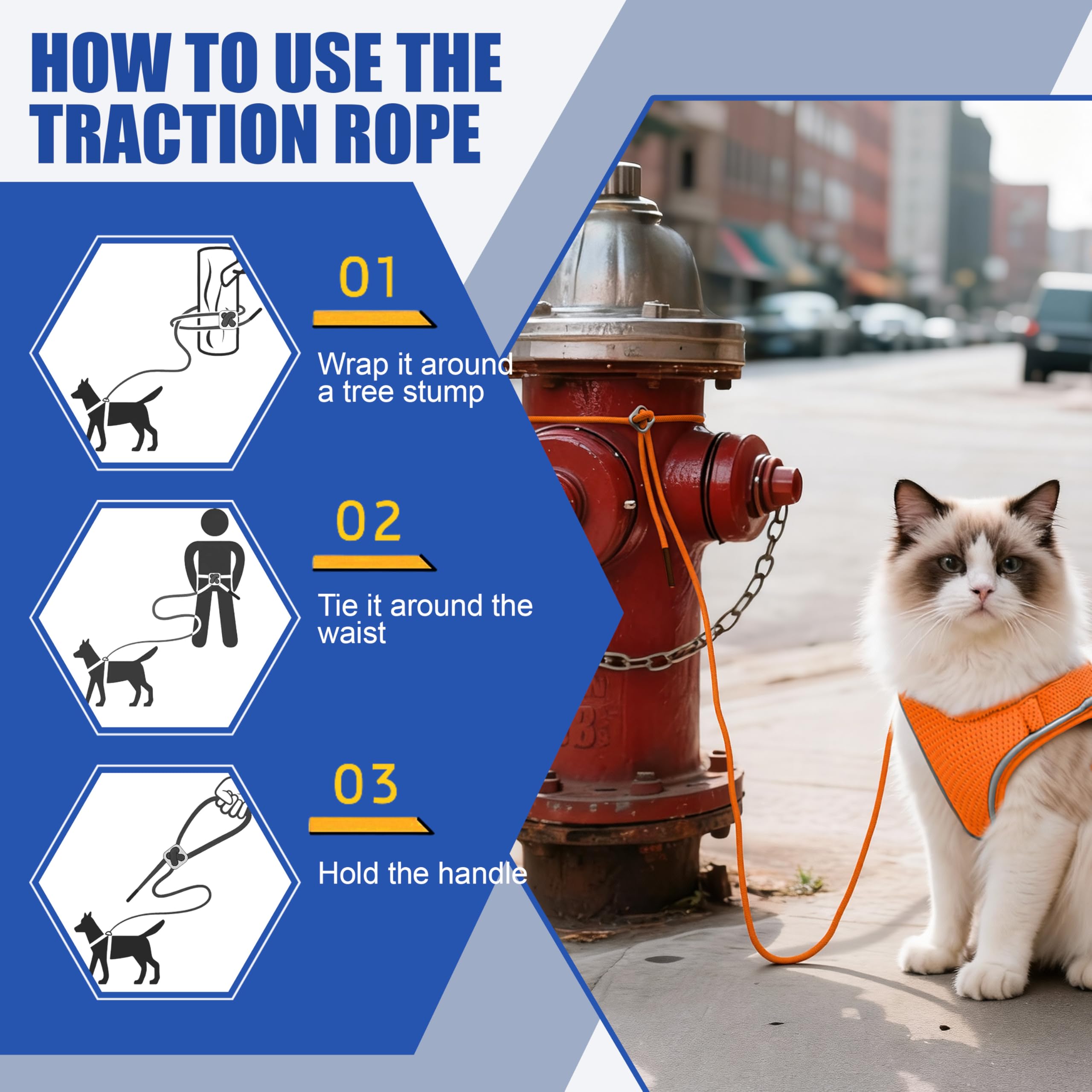 HOW TO USE THE TRACTION ROPE

01

Wrap it around a tree stump

02

Tie it around the waist

03

Hold the handle