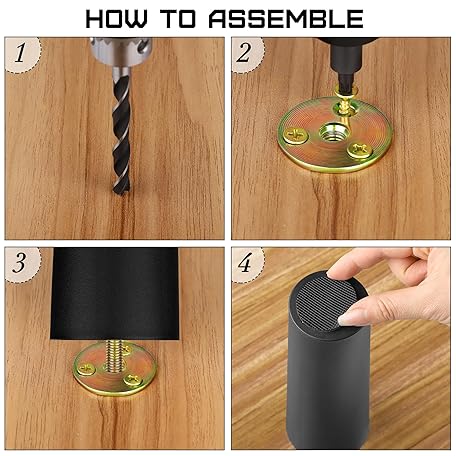 HOW TO ASSEMBLE

1

2

3

4