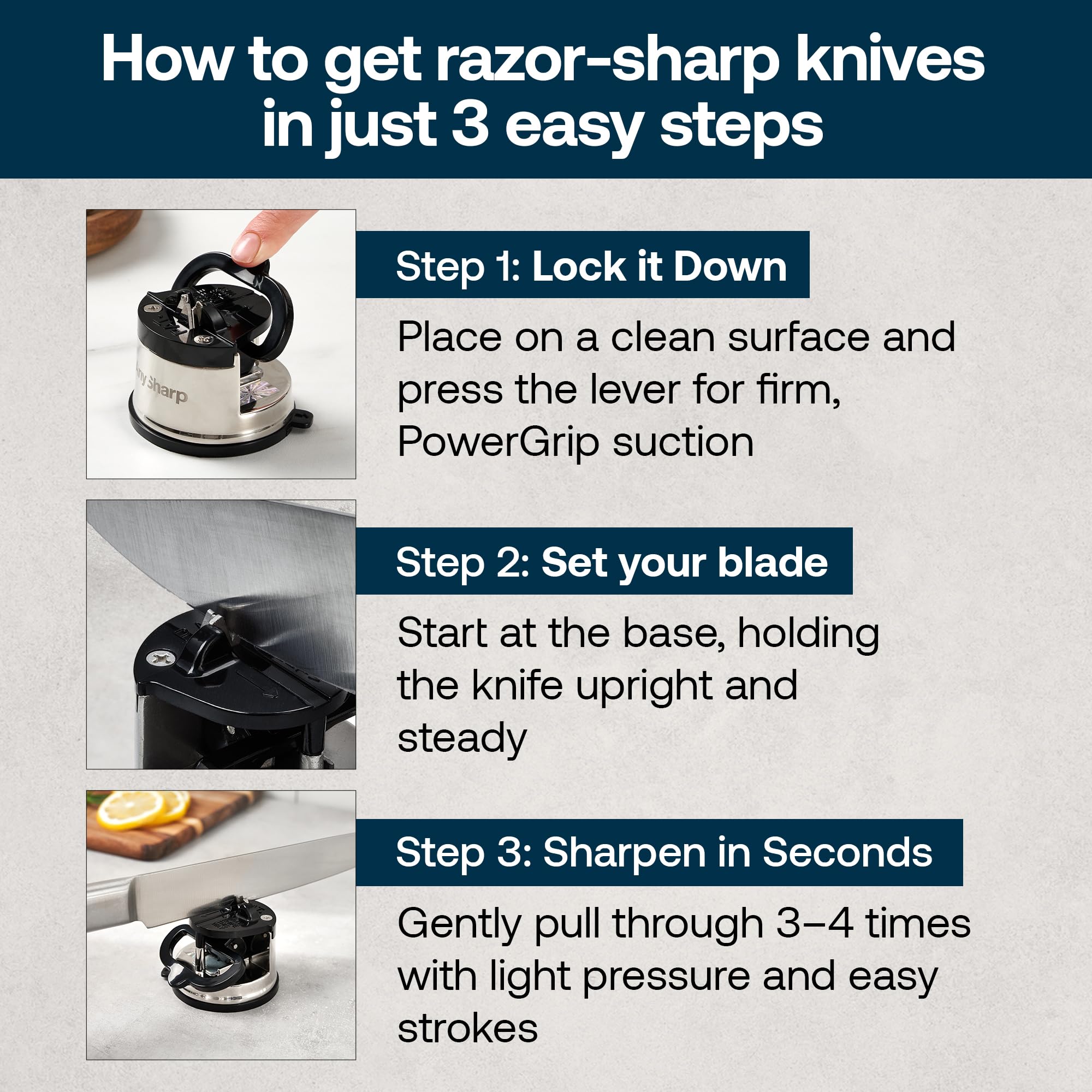 How to get razor-sharp knives in just 3 easy steps

nySharp

Step 1: Lock it Down

Place on a clean surface and press the lever for firm, PowerGrip suction

Step 2: Set your blade

Start at the base, holding the knife upright and steady

Step 3: Sharpen in Seconds

Gently pull through 3–4 times with light pressure and easy strokes