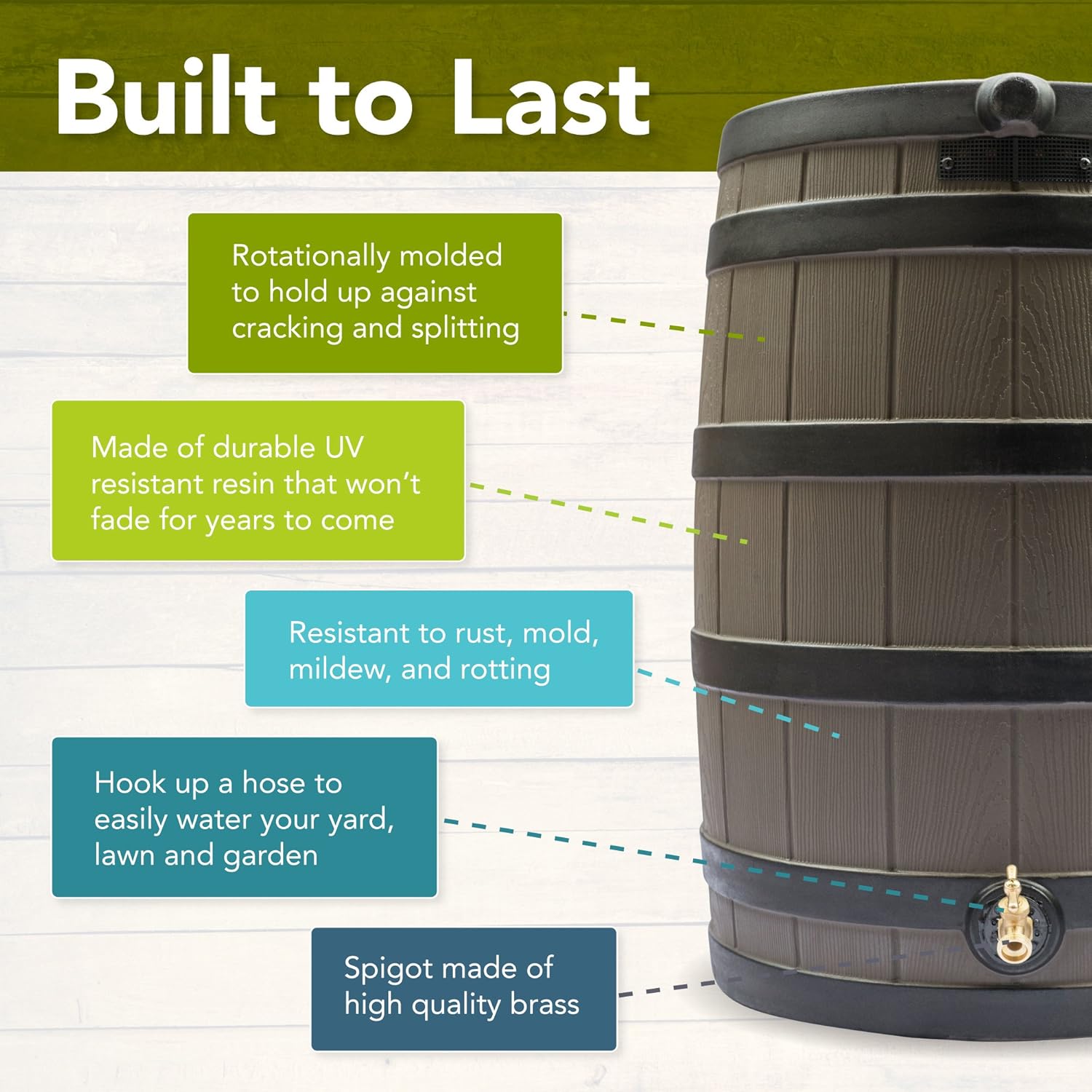 Built to Last

Rotationally molded to hold up against cracking and splitting

Made of durable UV resistant resin that won't fade for years to come

Resistant to rust, mold, mildew, and rotting

Hook up a hose to easily water your yard, lawn and garden

Spigot made of high quality brass