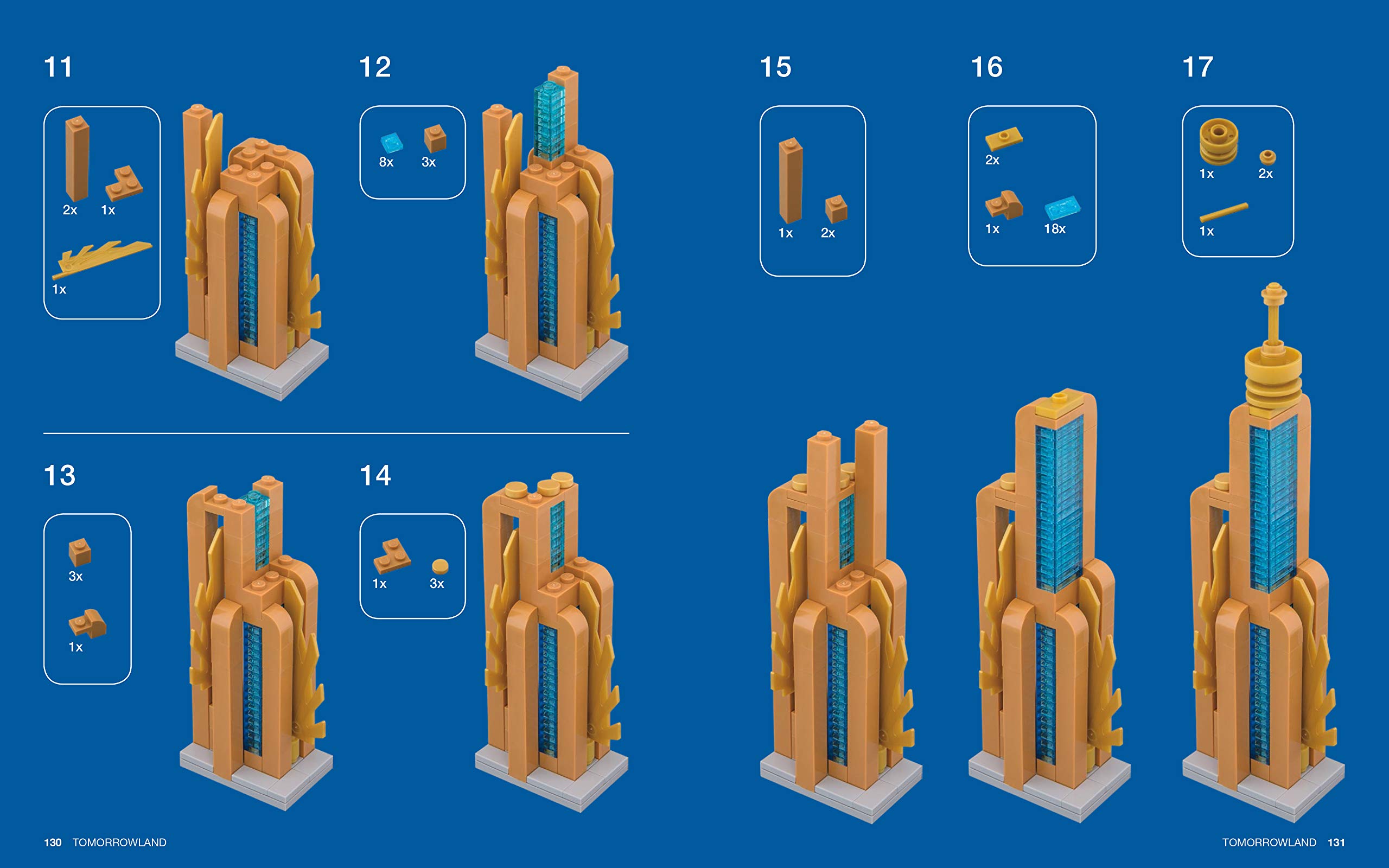 11

2x 1x

1x

12

8x 3x

13

3x

1x

14

1x 3x

130 TOMORROWLAND

15

1x 2x

16

2x

1x 18x

17

1x 2x

1x

TOMORROWLAND 131