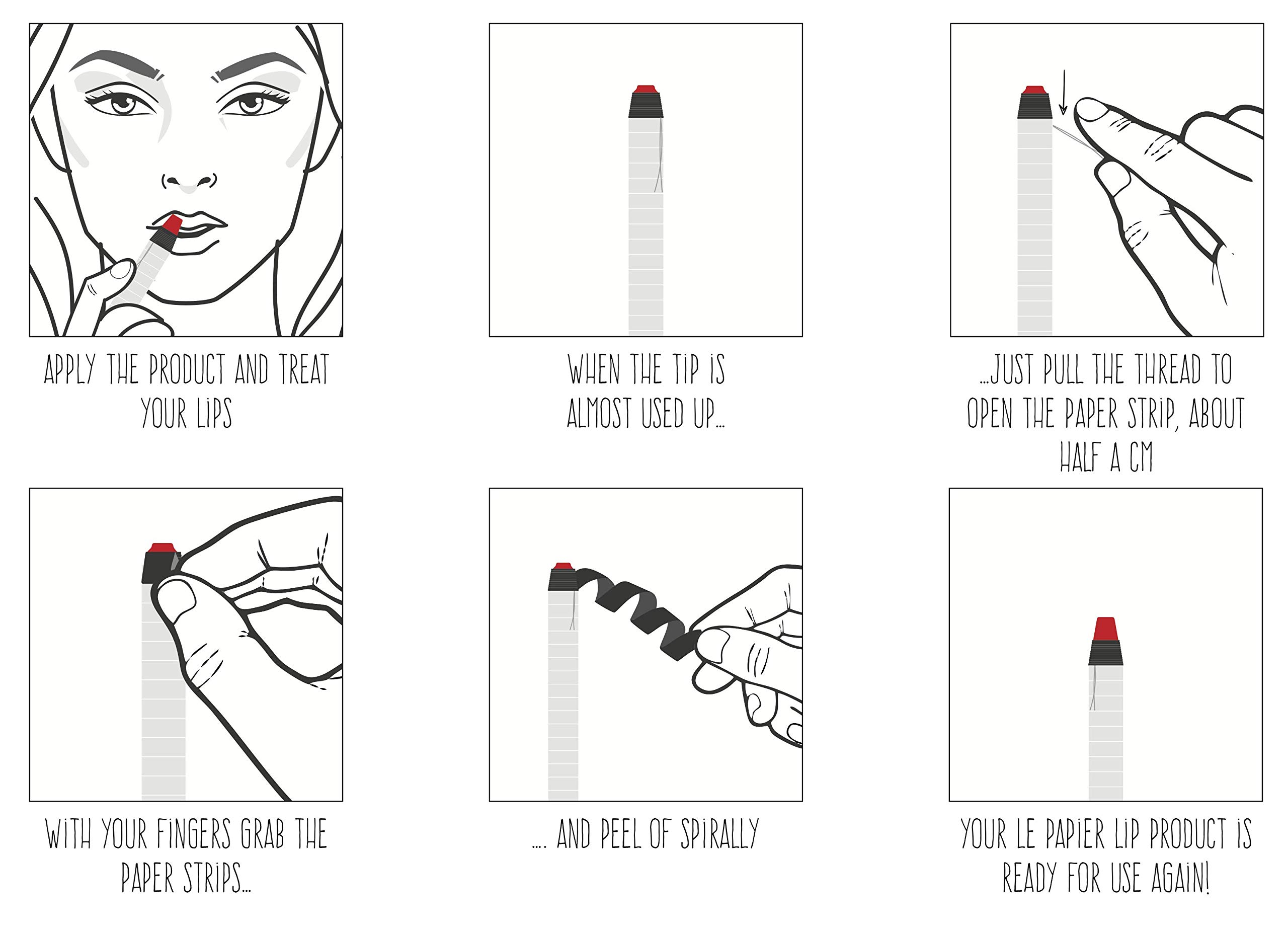 APPLY THE PRODUCT AND TREAT YOUR LIPS

WHEN THE TIP IS ALMOST USED UP...

...JUST PULL THE THREAD TO OPEN THE PAPER STRIP, ABOUT HALF A CM

WITH YOUR FINGERS GRAB THE PAPER STRIPS...

.... AND PEEL OF SPIRALLY

YOUR LE PAPIER LIP PRODUCT IS READY FOR USE AGAIN!