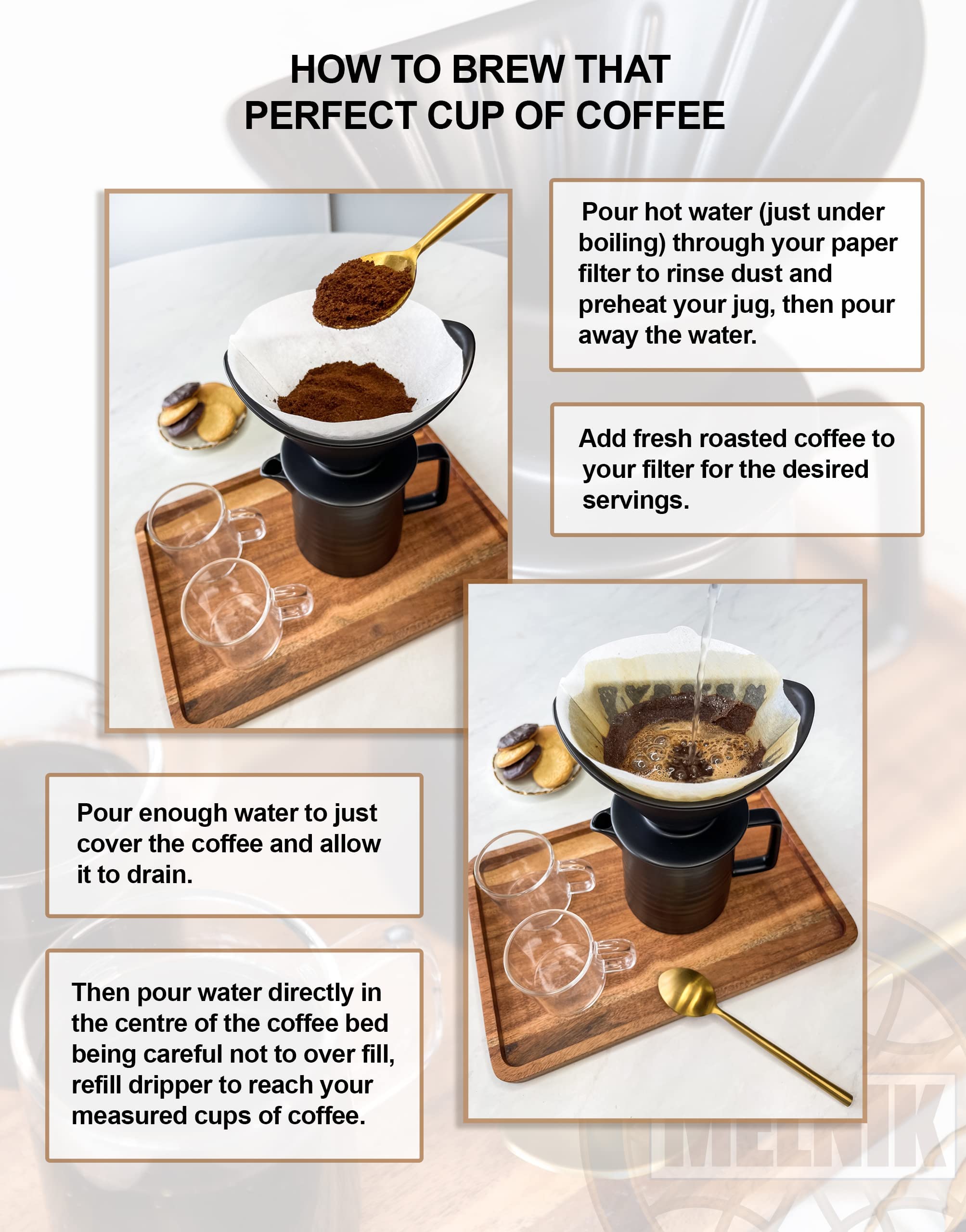 HOW TO BREW THAT PERFECT CUP OF COFFEE

Pour hot water (just under boiling) through your paper filter to rinse dust and preheat your jug, then pour away the water.

Add fresh roasted coffee to your filter for the desired servings.

Pour enough water to just cover the coffee and allow it to drain.

Then pour water directly in the centre of the coffee bed being careful not to over fill, refill dripper to reach your measured cups of coffee.

MELNIK