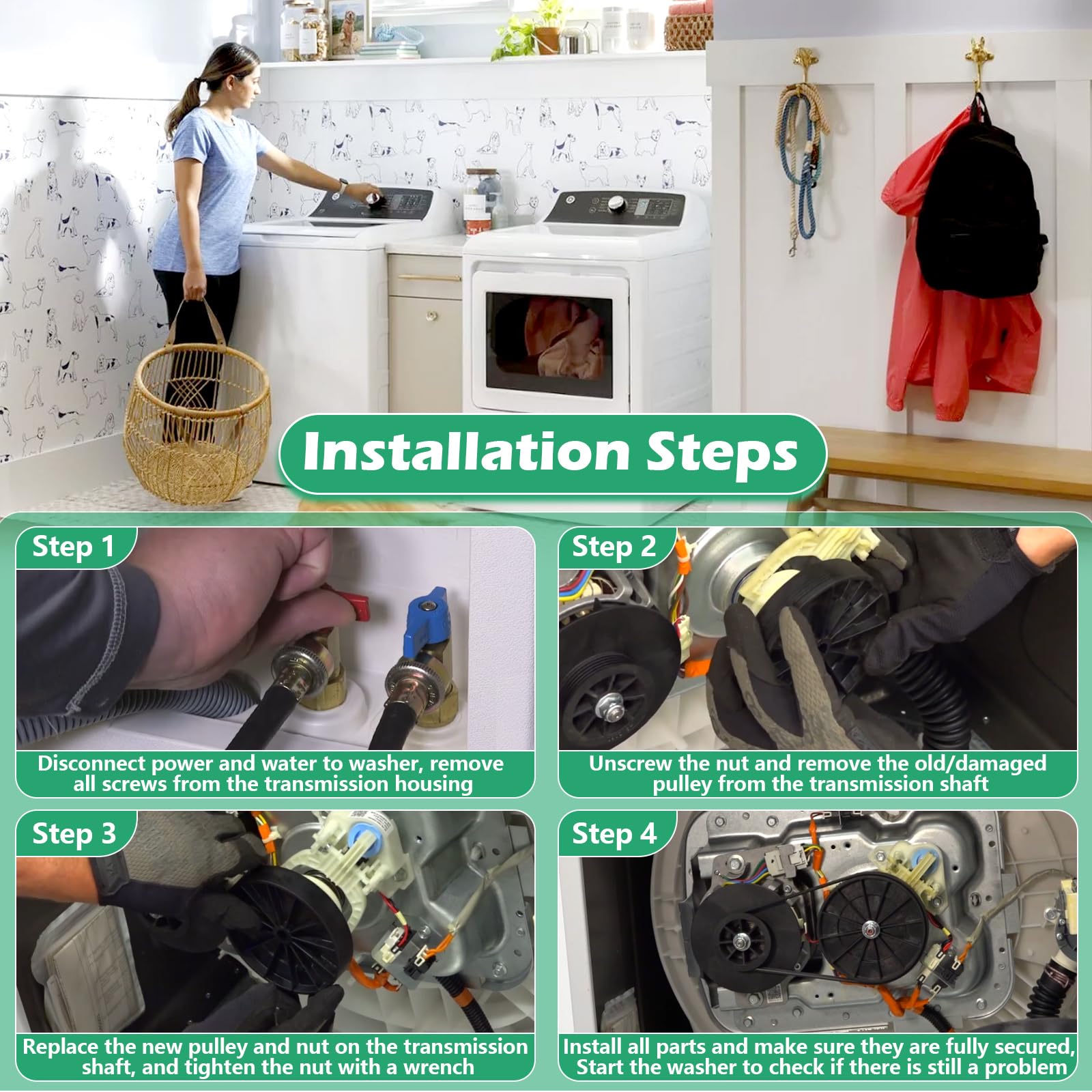 Installation Steps

Step 1

Disconnect power and water to washer, remove all screws from the transmission housing

Step 2

Unscrew the nut and remove the old/damaged pulley from the transmission shaft

Step 3

Replace the new pulley and nut on the transmission shaft, and tighten the nut with a wrench

Step 4

Install all parts and make sure they are fully secured, Start the washer to check if there is still a problem