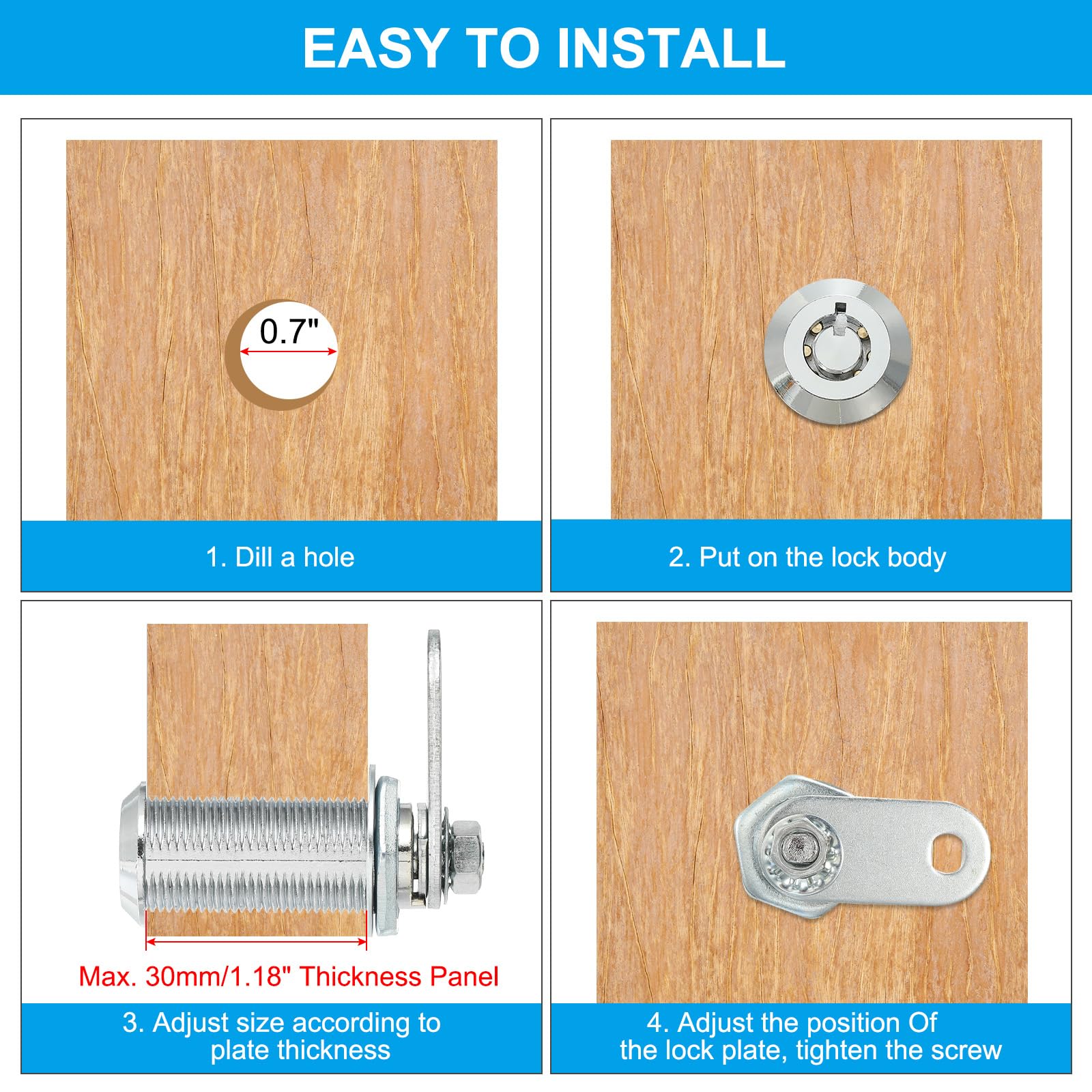 EASY TO INSTALL

0.7"

1. Dill a hole

2. Put on the lock body

Max. 30mm/1.18" Thickness Panel

3. Adjust size according to plate thickness

4. Adjust the position Of the lock plate, tighten the screw