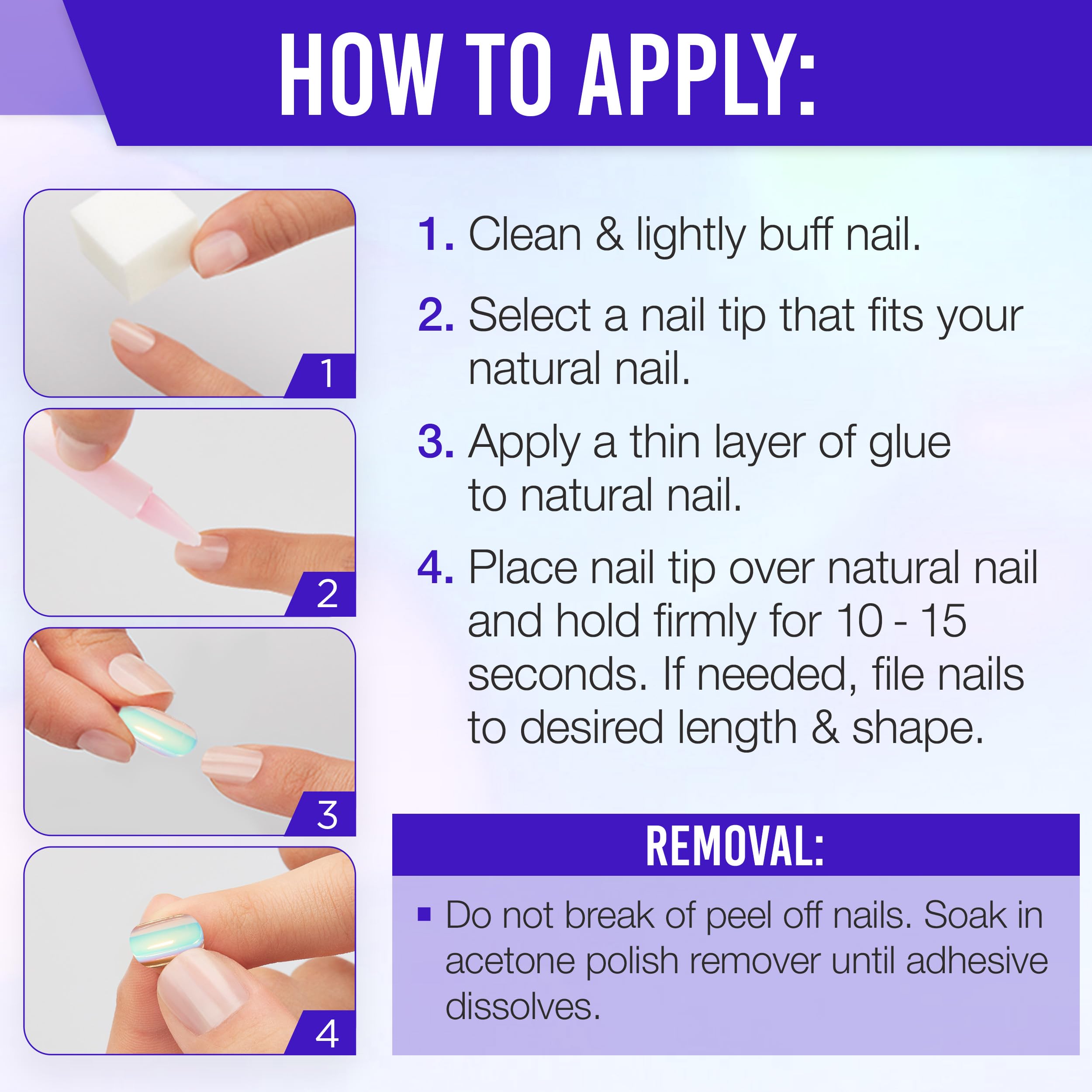 HOW TO APPLY:

1

2

3

4

1. Clean & lightly buff nail.

2. Select a nail tip that fits your natural nail.

3. Apply a thin layer of glue to natural nail.

4. Place nail tip over natural nail and hold firmly for 10 - 15 seconds. If needed, file nails to desired length & shape.

REMOVAL:

▪ Do not break of peel off nails. Soak in acetone polish remover until adhesive dissolves.