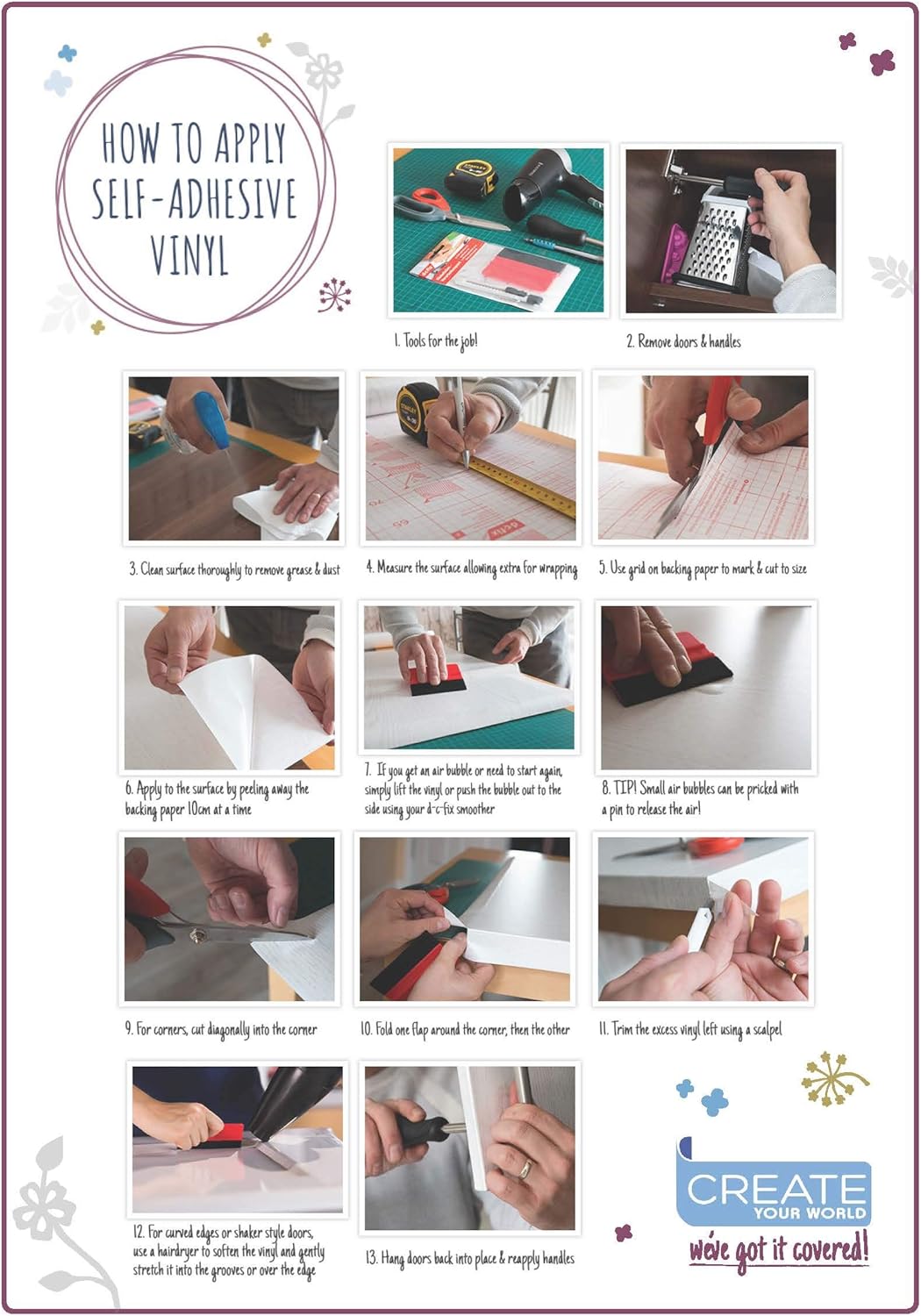 HOW TO APPLY SELF-ADHESIVE VINYL

1. Tools for the job!

2. Remove doors & handles

3. Clean surface thoroughly to remove grease & dust

4. Measure the surface allowing extra for wrapping

5. Use grid on backing paper to mark & cut to size

6. Apply to the surface by peeling away the backing paper 10cm at a time

7. If you get an air bubble or need to start again, simply lift the vinyl or push the bubble out to the side using your d-c-fix smoother

8. TIP! Small air bubbles can be pricked with a pin to release the air!

9. For corners, cut diagonally into the corner

10. Fold one flap around the corner, then the other

11. Trim the excess vinyl left using a scalpel

12. For curved edges or shaker style doors, use a hairdryer to soften the vinyl and gently stretch it into the grooves or over the edge

13. Hang doors back into place & reapply handles

CREATE YOUR WORLD

we've got it covered!