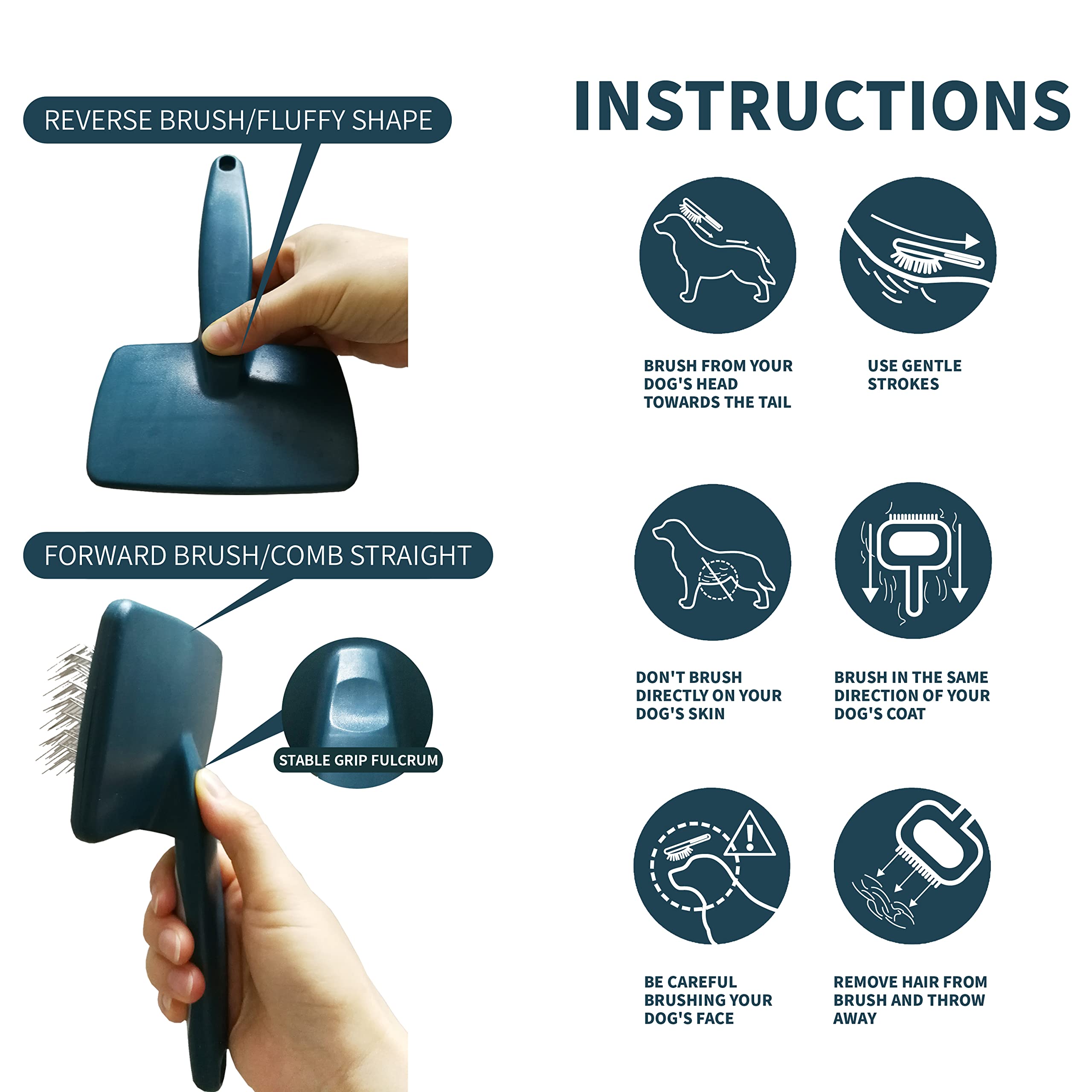 REVERSE BRUSH/FLUFFY SHAPE

FORWARD BRUSH/COMB STRAIGHT

STABLE GRIP FULCRUM

INSTRUCTIONS

BRUSH FROM YOUR DOG'S HEAD TOWARDS THE TAIL

USE GENTLE STROKES

DON'T BRUSH DIRECTLY ON YOUR DOG'S SKIN

BRUSH IN THE SAME DIRECTION OF YOUR DOG'S COAT

BE CAREFUL BRUSHING YOUR DOG'S FACE

REMOVE HAIR FROM BRUSH AND THROW AWAY