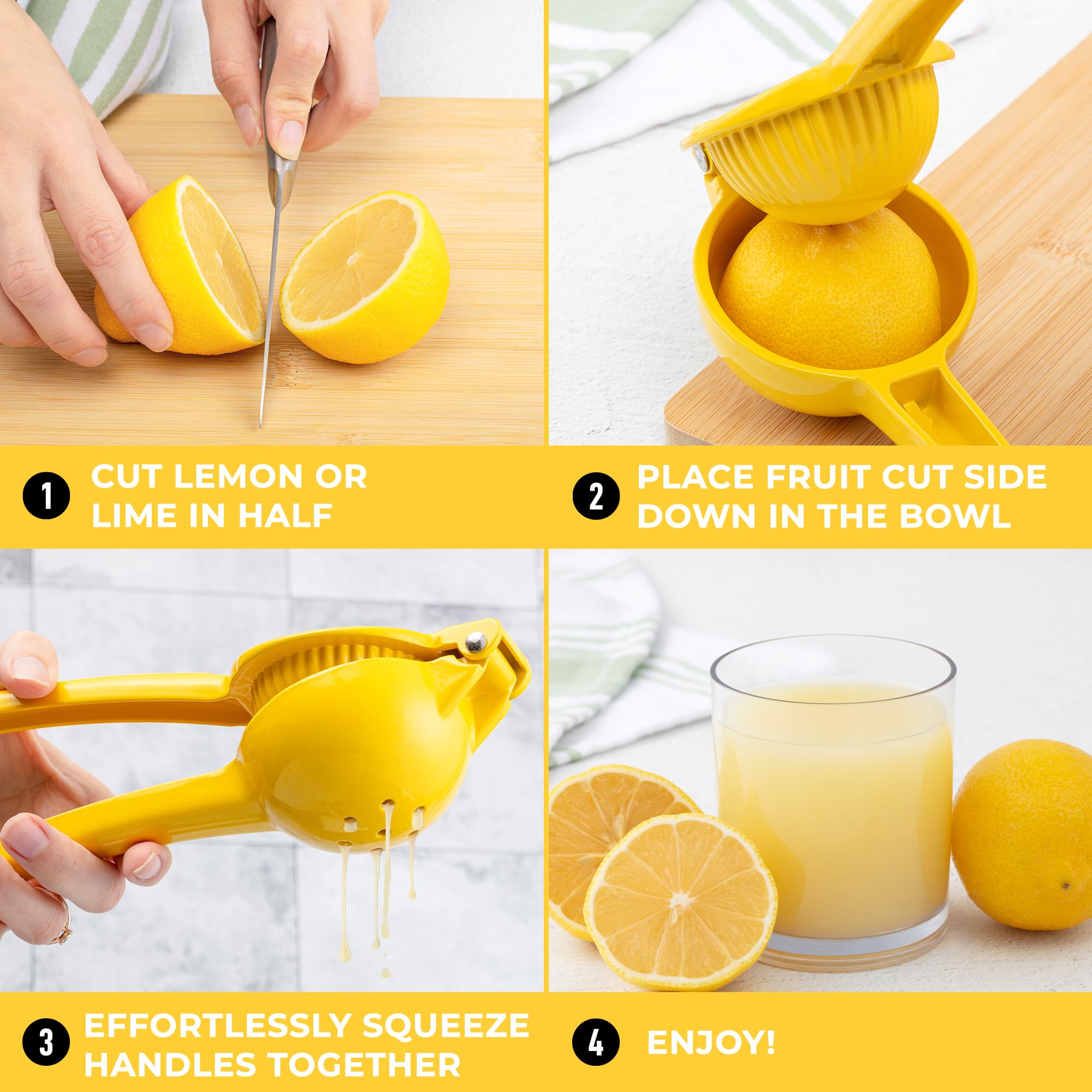 1 CUT LEMON OR LIME IN HALF

2 PLACE FRUIT CUT SIDE DOWN IN THE BOWL

3 EFFORTLESSLY SQUEEZE HANDLES TOGETHER

4 ENJOY!