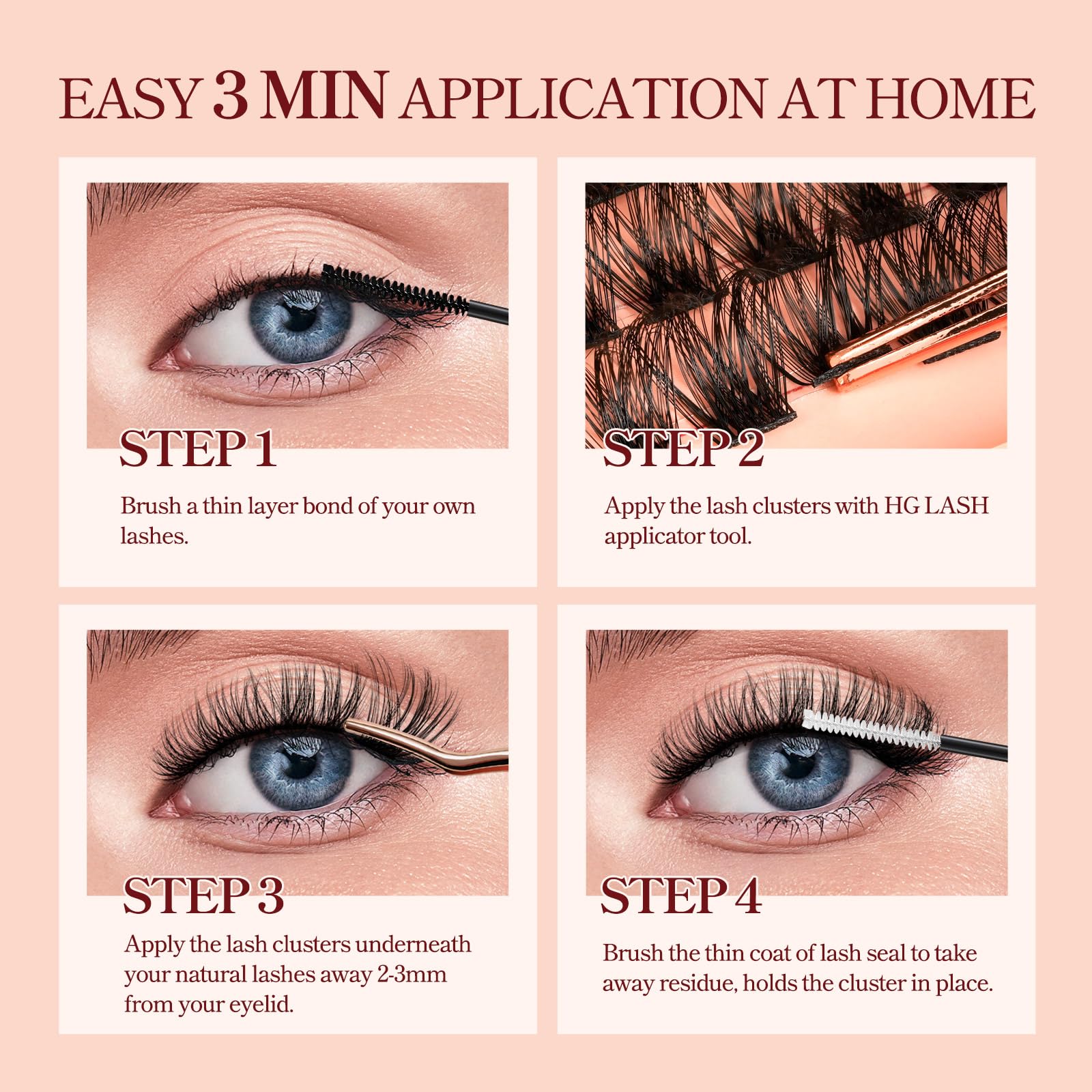 EASY 3 MIN APPLICATION AT HOME

STEP 1

Brush a thin layer bond of your own lashes.

STEP 2

Apply the lash clusters with HG LASH applicator tool.

STEP 3

Apply the lash clusters underneath your natural lashes away 2-3mm from your eyelid.

STEP 4

Brush the thin coat of lash seal to take away residue, holds the cluster in place.