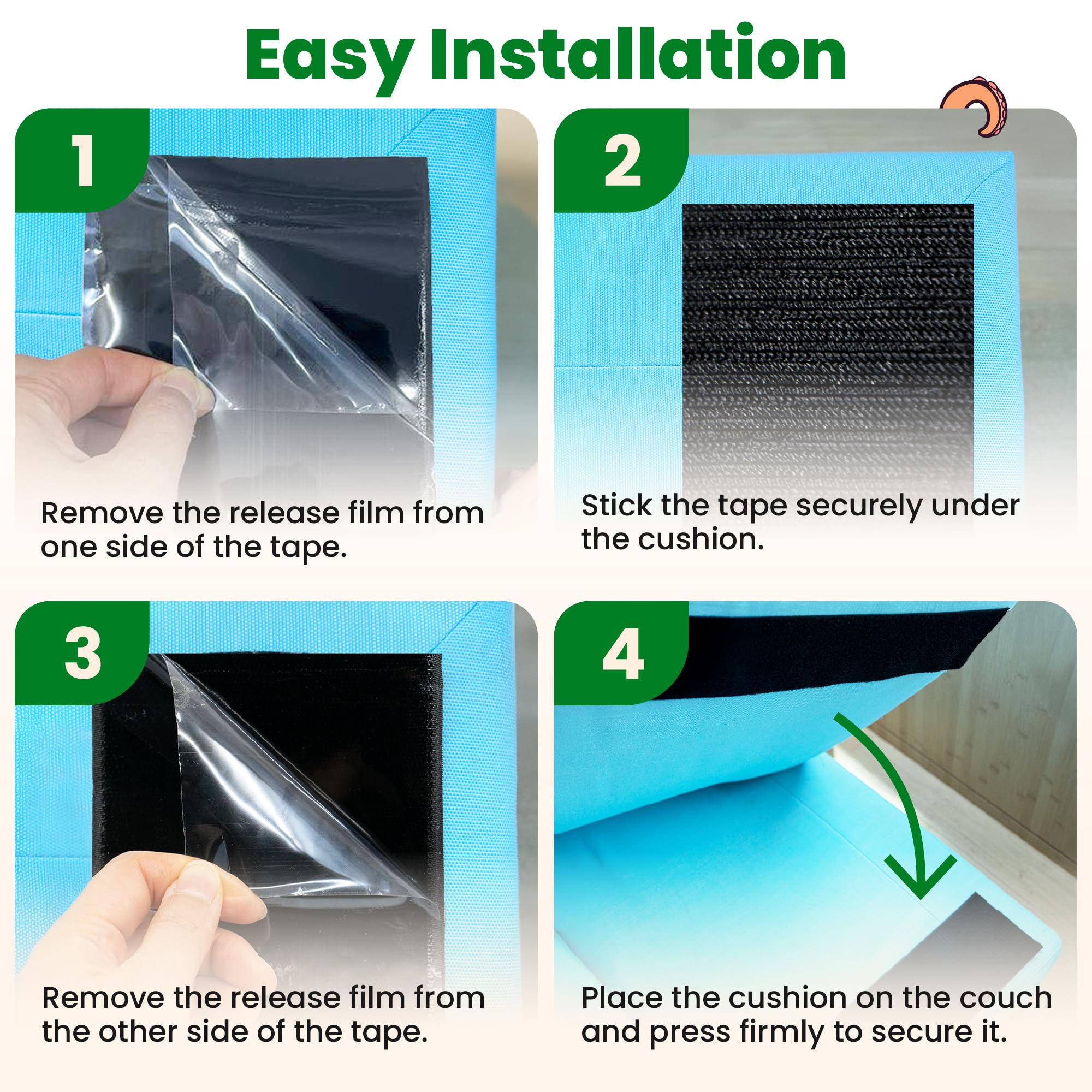 Easy Installation

1

Remove the release film from one side of the tape.

2

Stick the tape securely under the cushion.

3

Remove the release film from the other side of the tape.

4

Place the cushion on the couch and press firmly to secure it.