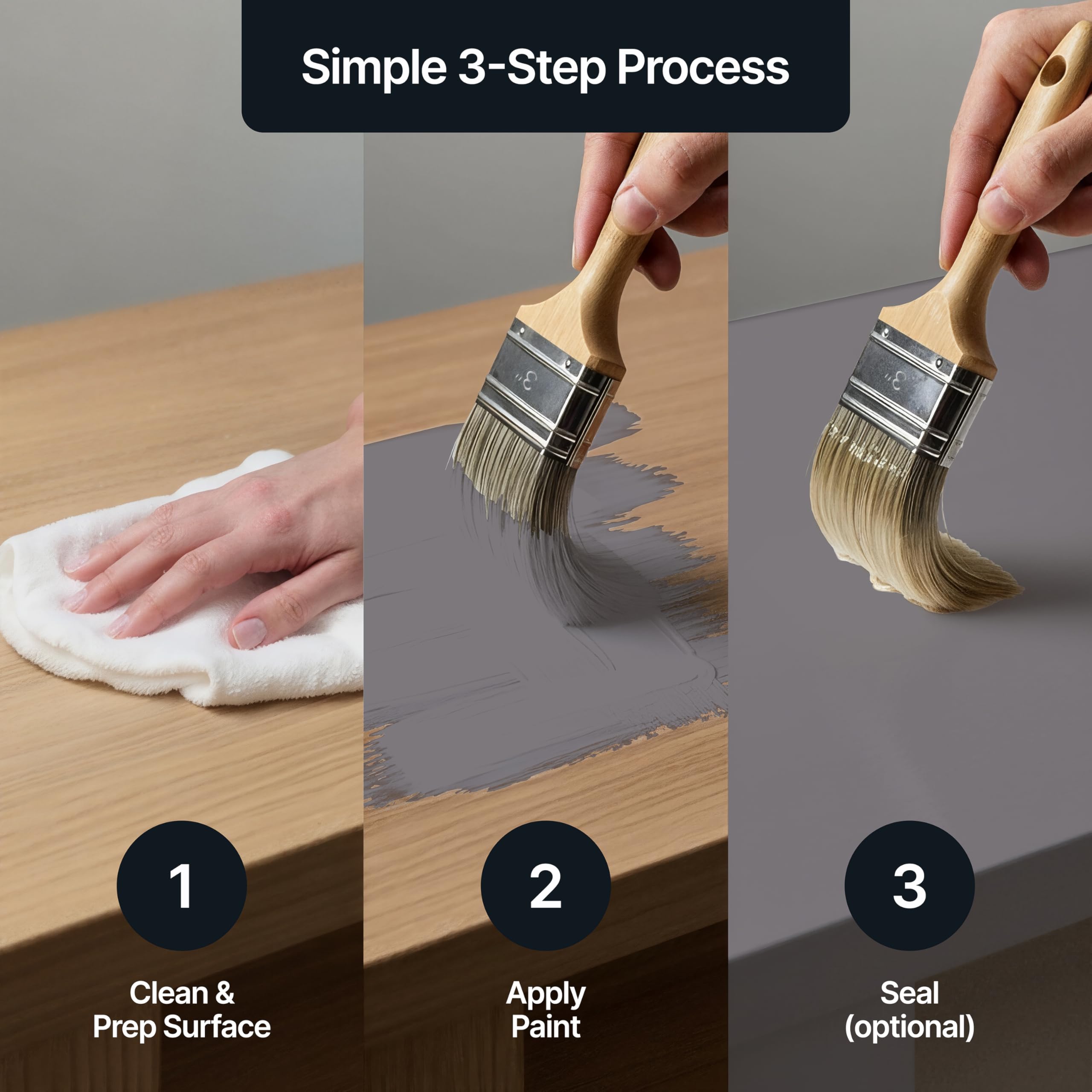 Simple 3-Step Process

3"

3"

1

Clean & Prep Surface

2

Apply Paint

3

Seal (optional)