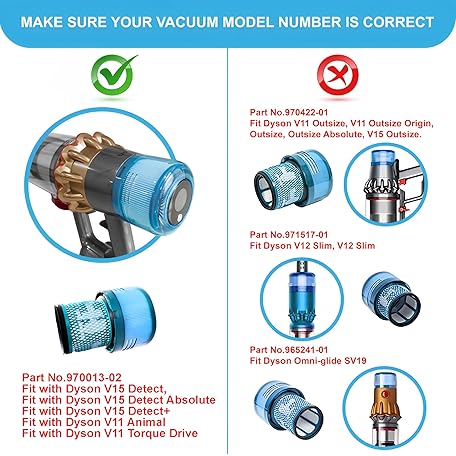 MAKE SURE YOUR VACUUM MODEL NUMBER IS CORRECT

Part No.970013-02
Fit with Dyson V15 Detect,
Fit with Dyson V15 Detect Absolute
Fit with Dyson V15 Detect+
Fit with Dyson V11 Animal
Fit with Dyson V11 Torque Drive

Part No.970422-01
Fit Dyson V11 Outsize, V11 Outsize Origin, Outsize, Outsize Absolute, V15 Outsize.

Part No.971517-01
Fit Dyson V12 Slim, V12 Slim

Part No.965241-01
Fit Dyson Omni-glide SV19