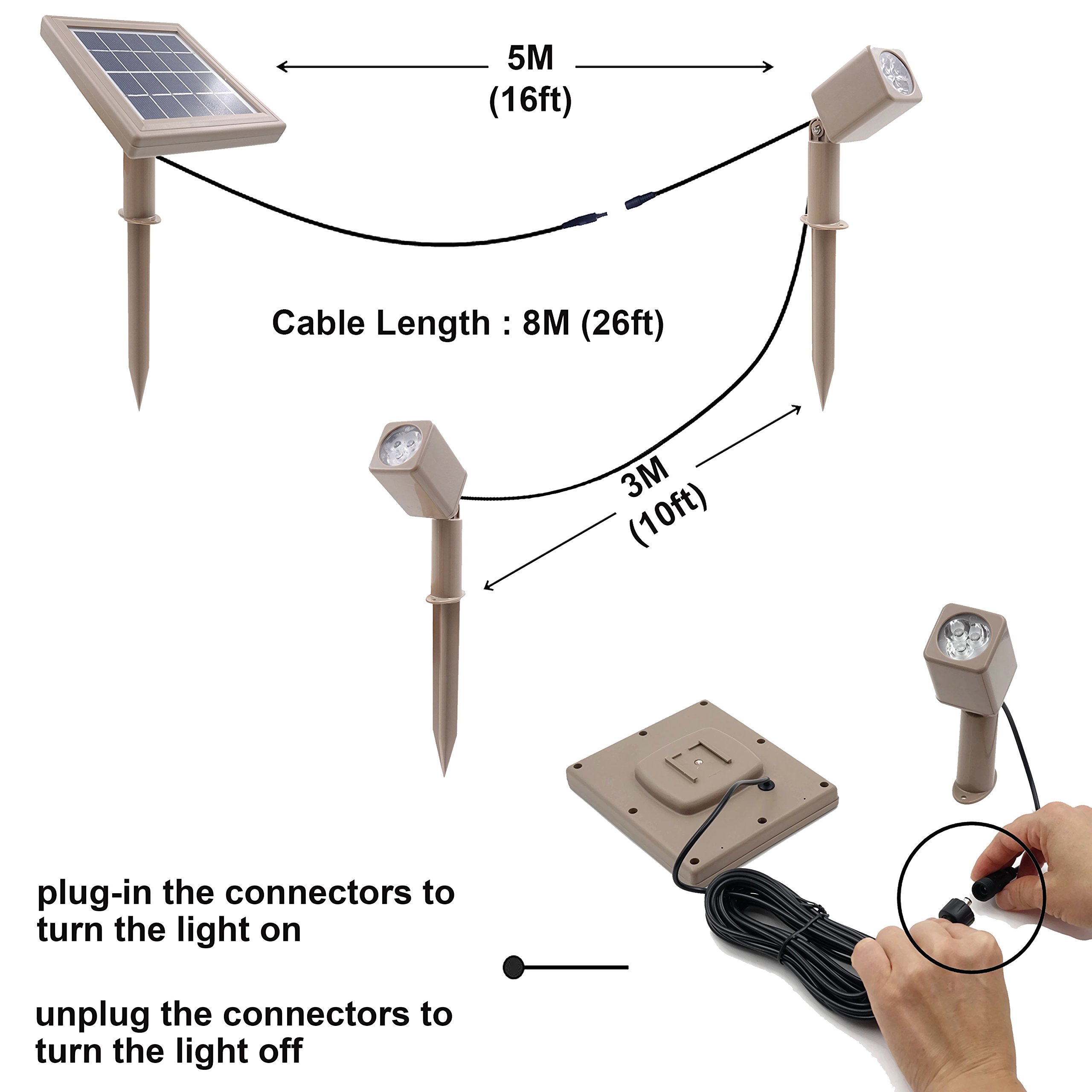 5M
(16ft)

Cable Length : 8M (26ft)

3M
(10ft)

plug-in the connectors to turn the light on

unplug the connectors to turn the light off