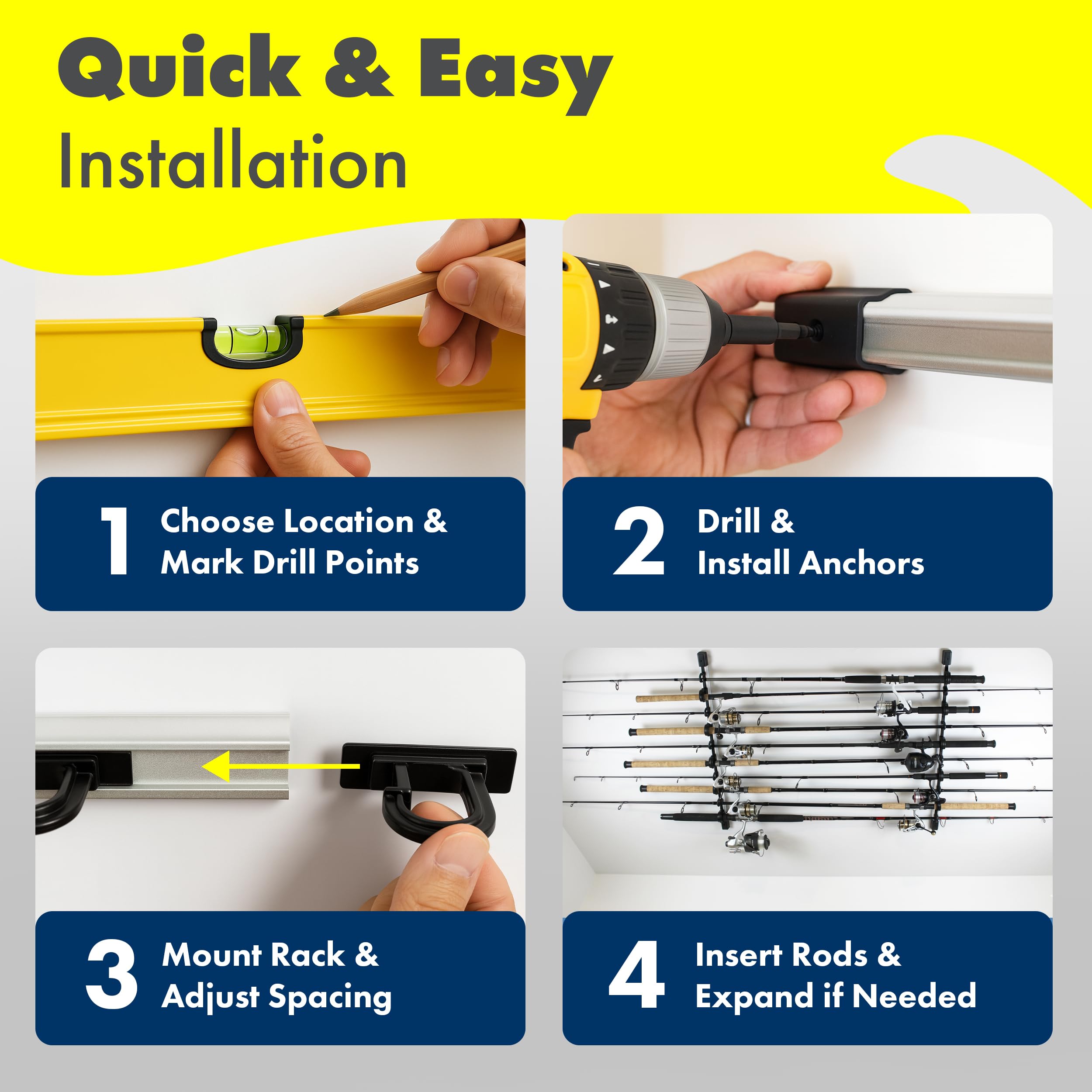 Quick & Easy
Installation

1 Choose Location & Mark Drill Points

2 Drill & Install Anchors

3 Mount Rack & Adjust Spacing

4 Insert Rods & Expand if Needed