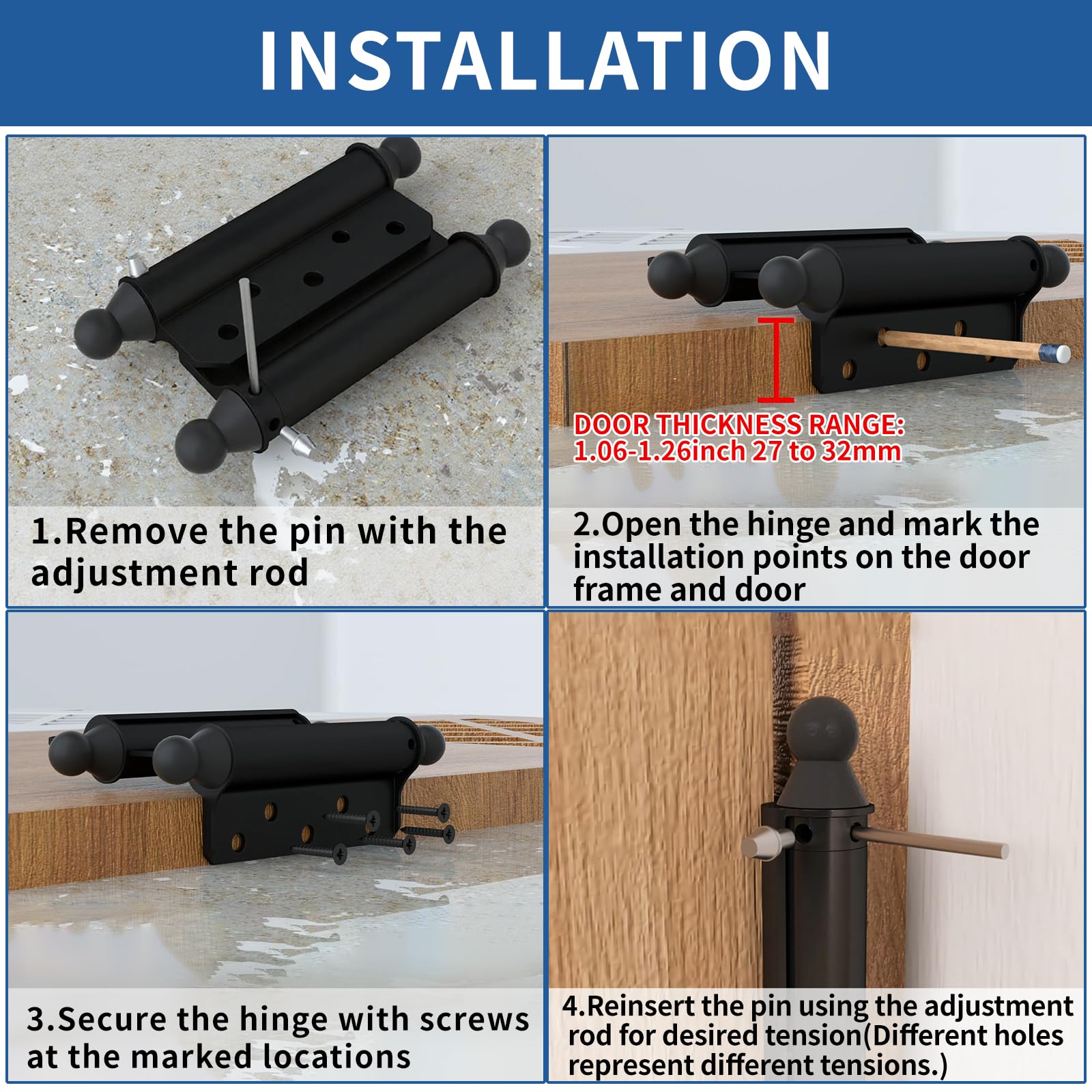 INSTALLATION

1.Remove the pin with the adjustment rod

DOOR THICKNESS RANGE:
1.06-1.26inch 27 to 32mm

2.Open the hinge and mark the installation points on the door frame and door

3.Secure the hinge with screws at the marked locations

4.Reinsert the pin using the adjustment rod for desired tension(Different holes represent different tensions.)