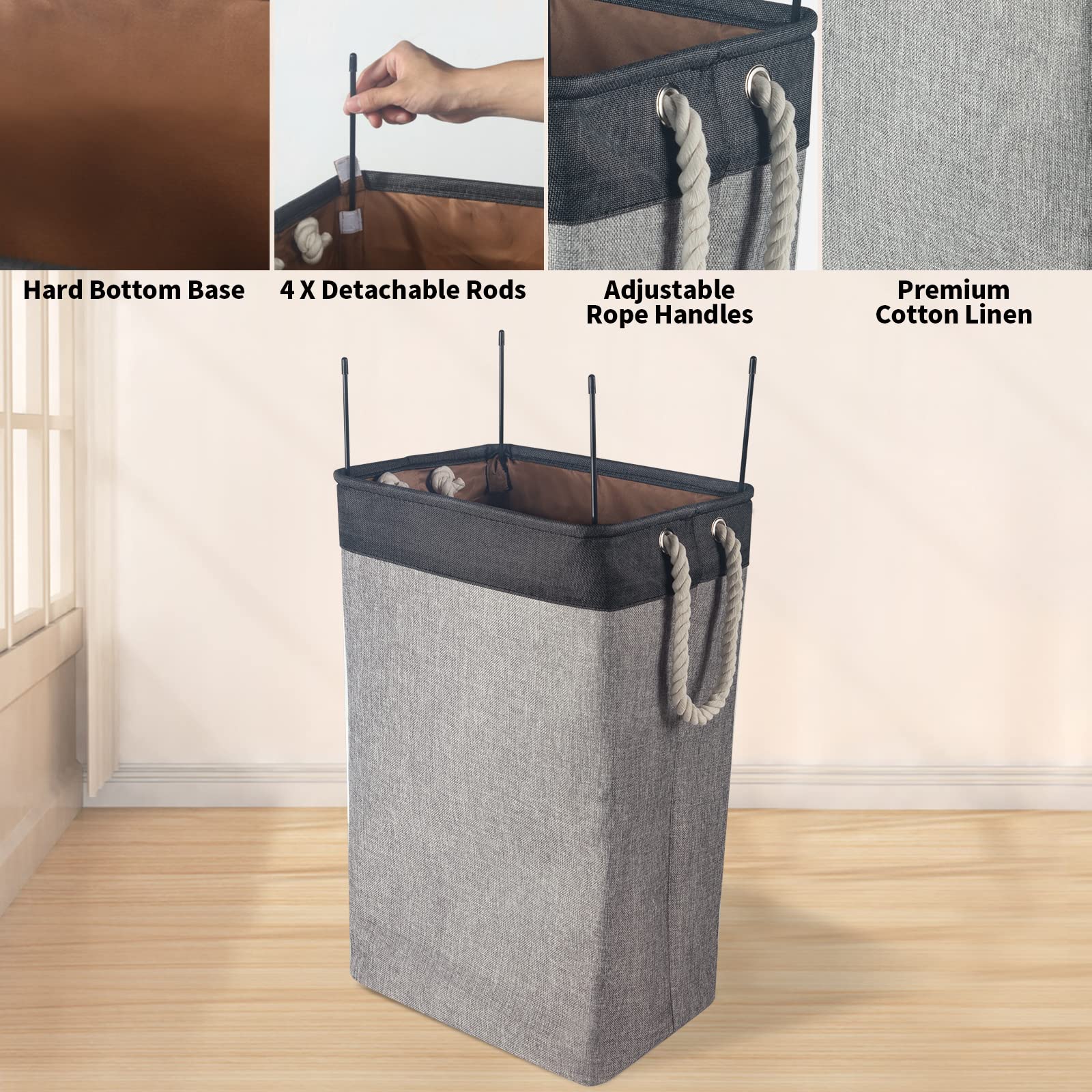 Hard Bottom Base

4 X Detachable Rods

Adjustable Rope Handles

Premium Cotton Linen