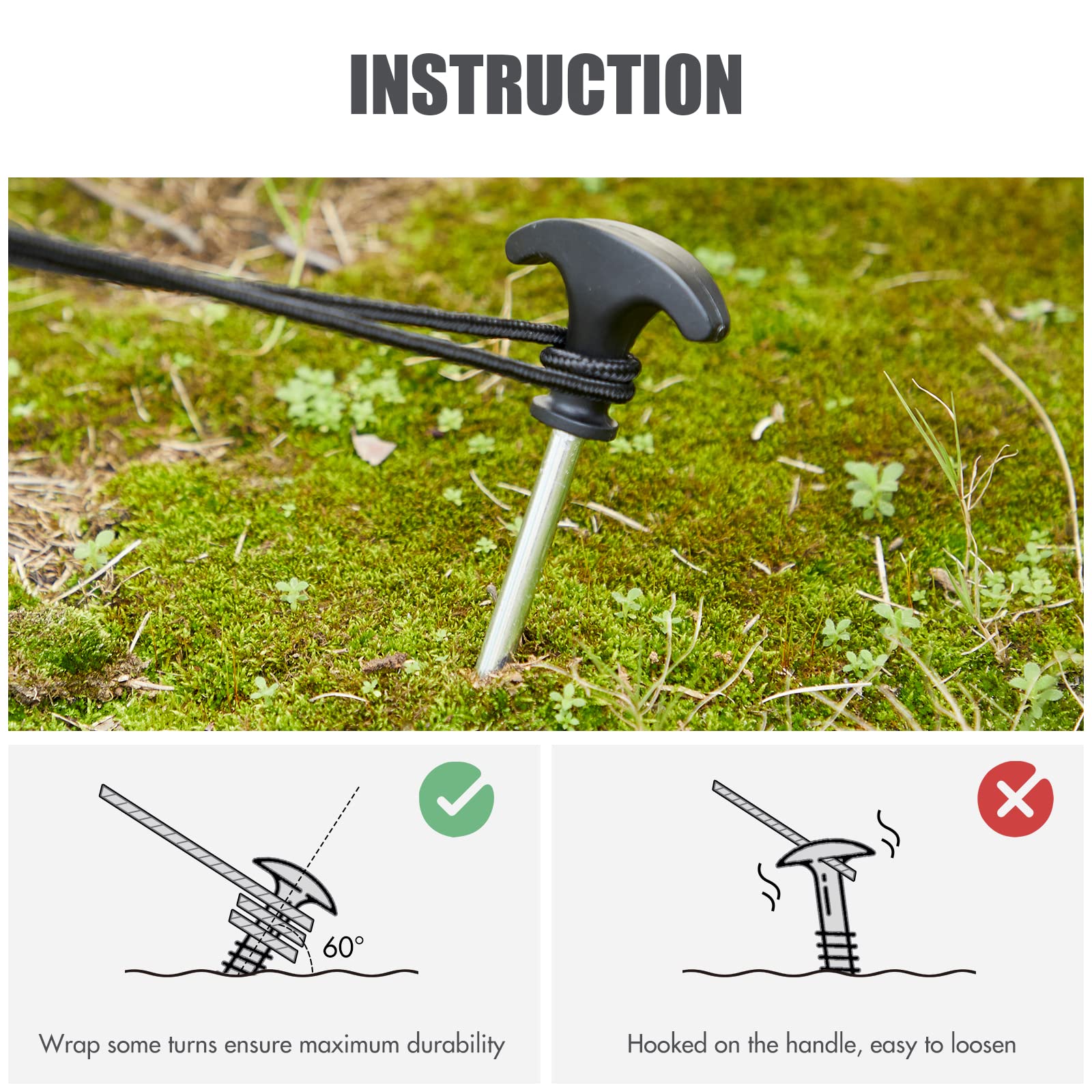 INSTRUCTION

60°

Wrap some turns ensure maximum durability

Hooked on the handle, easy to loosen