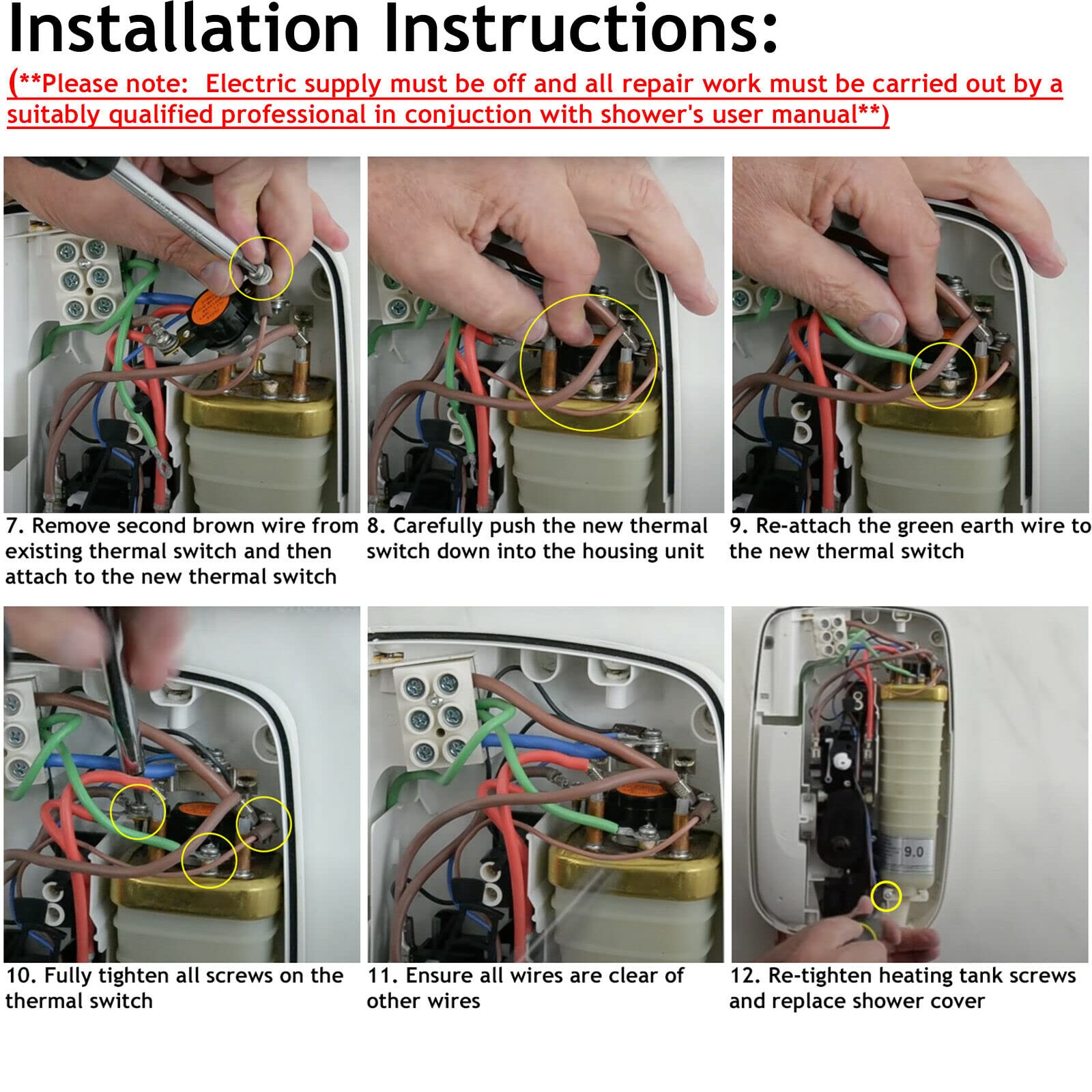 Installation Instructions:

(**Please note: Electric supply must be off and all repair work must be carried out by a suitably qualified professional in conjuction with shower's user manual**)

7. Remove second brown wire from existing thermal switch and then attach to the new thermal switch

8. Carefully push the new thermal switch down into the housing unit

9. Re-attach the green earth wire to the new thermal switch

10. Fully tighten all screws on the thermal switch

11. Ensure all wires are clear of other wires

9.0

12. Re-tighten heating tank screws and replace shower cover