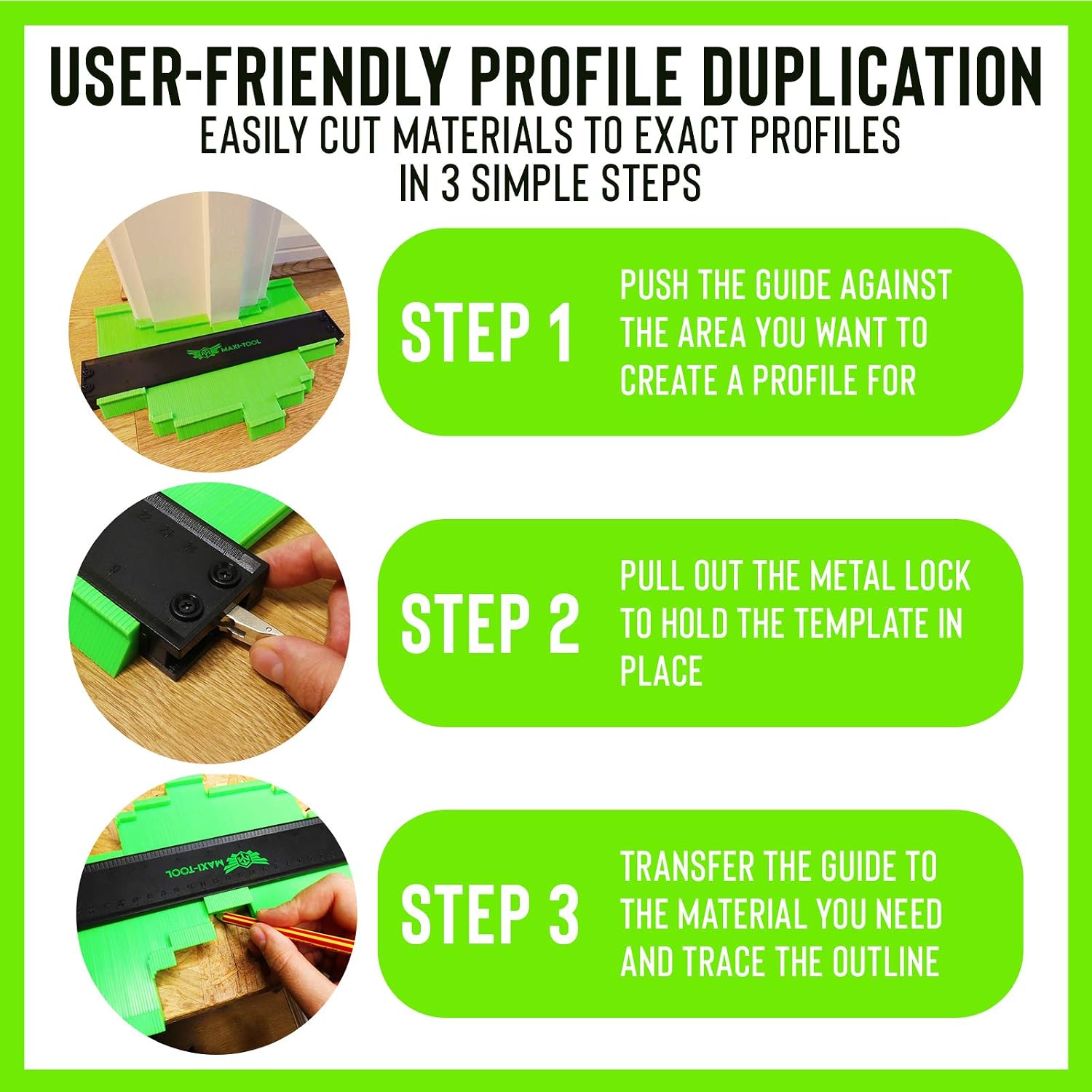 USER-FRIENDLY PROFILE DUPLICATION
EASILY CUT MATERIALS TO EXACT PROFILES IN 3 SIMPLE STEPS

MAXI-TOOL

STEP 1
PUSH THE GUIDE AGAINST THE AREA YOU WANT TO CREATE A PROFILE FOR

STEP 2
PULL OUT THE METAL LOCK TO HOLD THE TEMPLATE IN PLACE

MAXI-TOOL

STEP 3
TRANSFER THE GUIDE TO THE MATERIAL YOU NEED AND TRACE THE OUTLINE