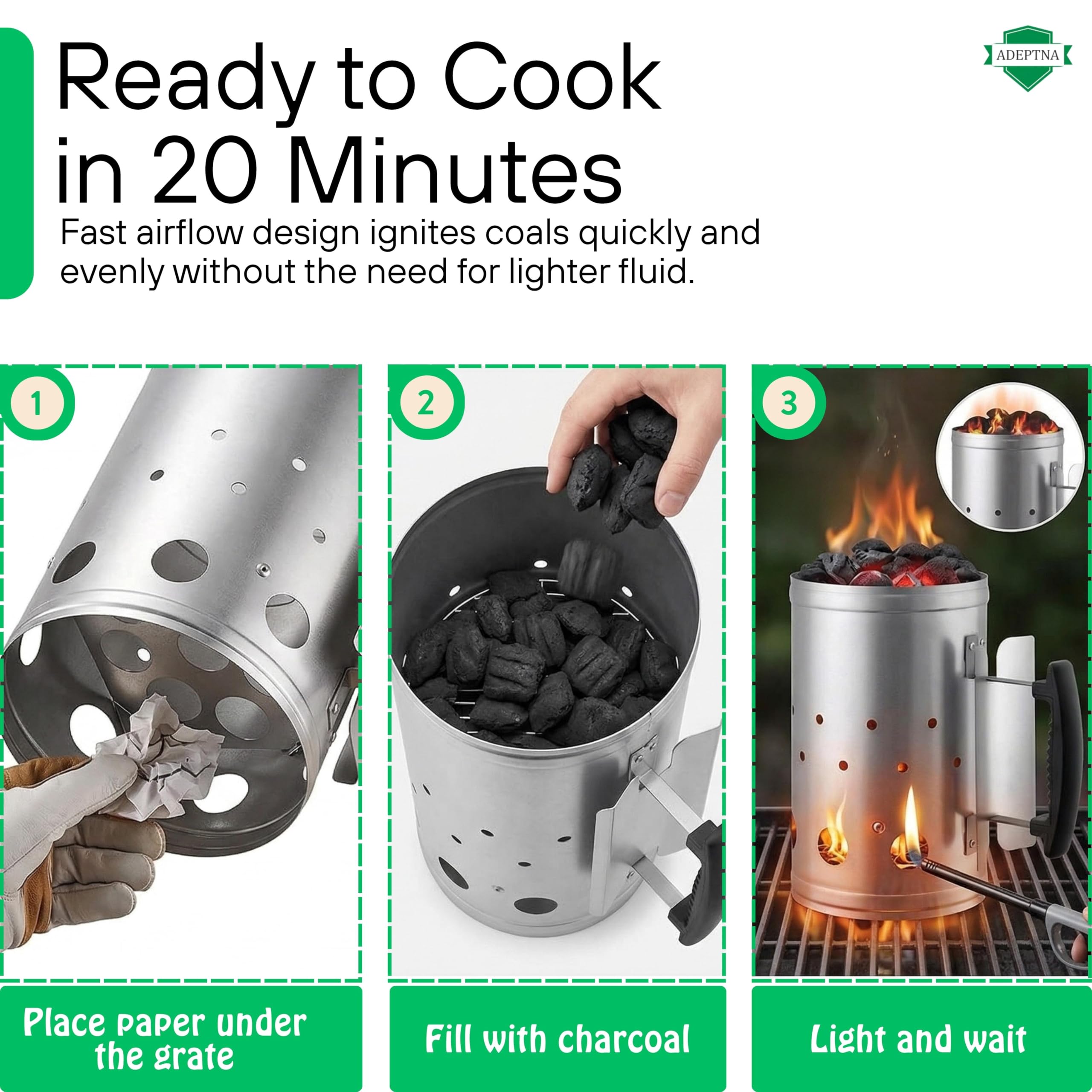 Ready to Cook in 20 Minutes

ADEPTNA

Fast airflow design ignites coals quickly and evenly without the need for lighter fluid.

1

2

3

Place paper under the grate

Fill with charcoal

Light and wait