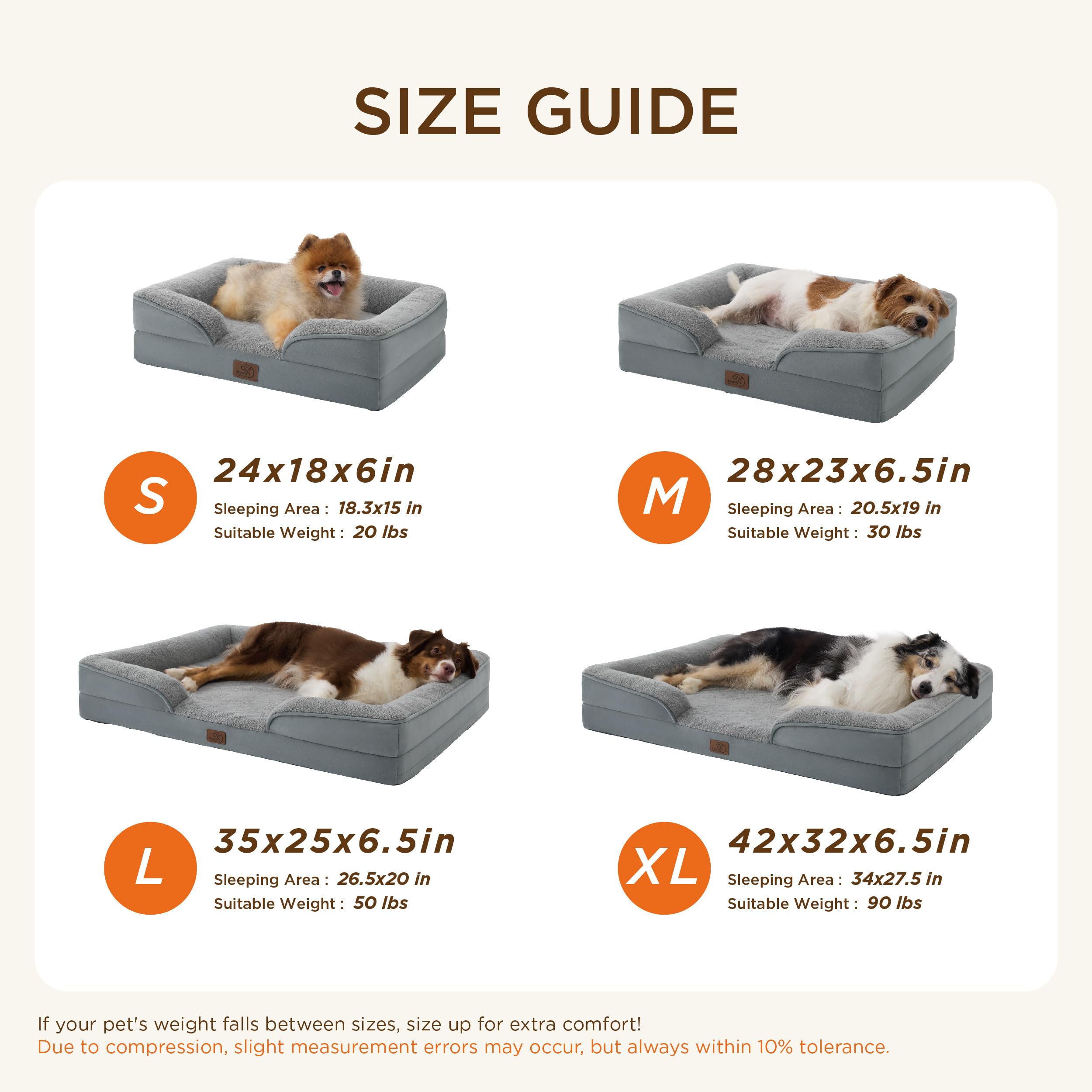 SIZE GUIDE

S
24x18x6in
Sleeping Area : 18.3x15 in
Suitable Weight : 20 lbs

M
28x23x6.5in
Sleeping Area : 20.5x19 in
Suitable Weight : 30 lbs

L
35x25x6.5in
Sleeping Area : 26.5x20 in
Suitable Weight : 50 lbs

XL
42x32x6.5in
Sleeping Area : 34x27.5 in
Suitable Weight : 90 lbs

If your pet's weight falls between sizes, size up for extra comfort!
Due to compression, slight measurement errors may occur, but always within 10% tolerance.