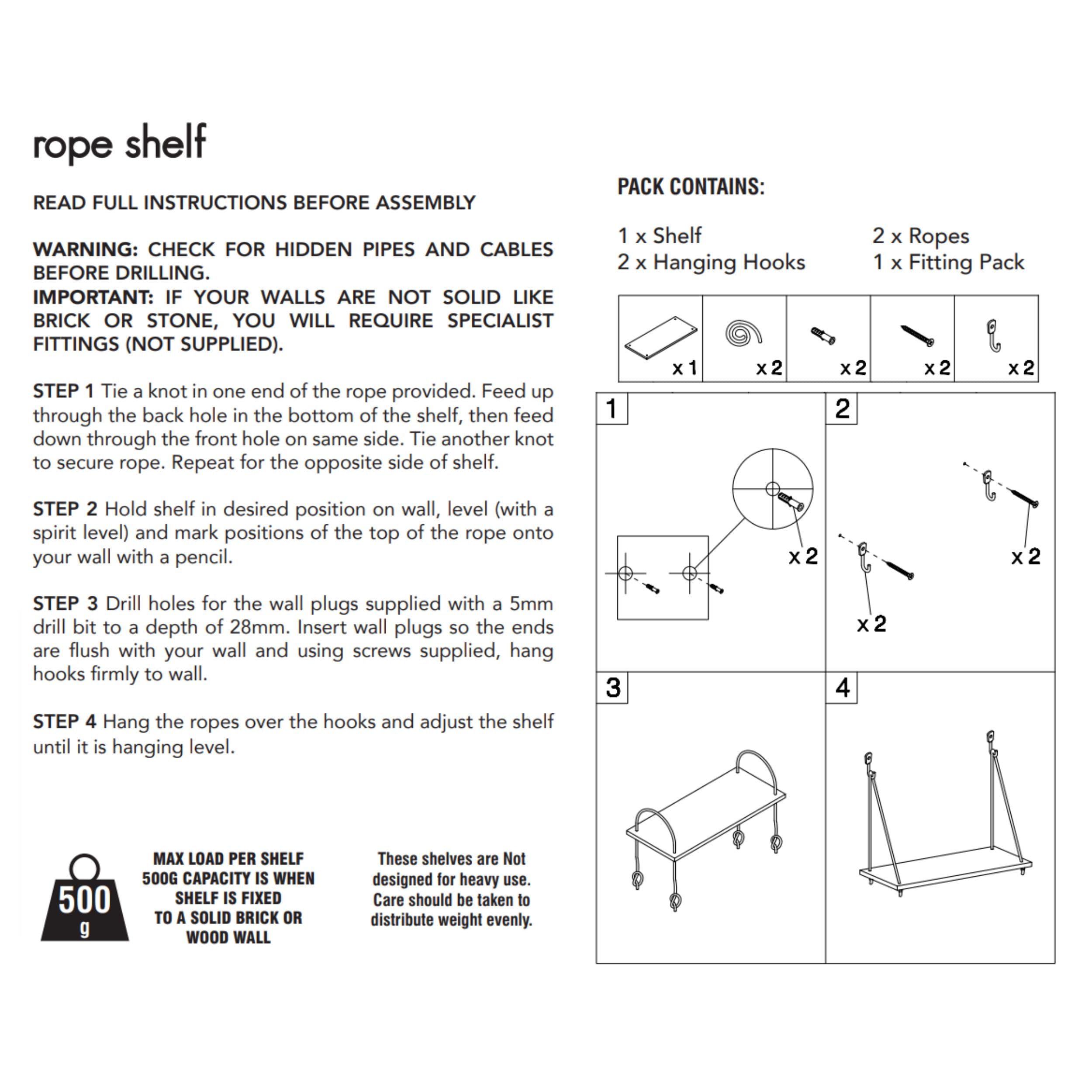 rope shelf

READ FULL INSTRUCTIONS BEFORE ASSEMBLY

WARNING: CHECK FOR HIDDEN PIPES AND CABLES BEFORE DRILLING.
IMPORTANT: IF YOUR WALLS ARE NOT SOLID LIKE BRICK OR STONE, YOU WILL REQUIRE SPECIALIST FITTINGS (NOT SUPPLIED).

STEP 1 Tie a knot in one end of the rope provided. Feed up through the back hole in the bottom of the shelf, then feed down through the front hole on same side. Tie another knot to secure rope. Repeat for the opposite side of shelf.

STEP 2 Hold shelf in desired position on wall, level (with a spirit level) and mark positions of the top of the rope onto your wall with a pencil.

STEP 3 Drill holes for the wall plugs supplied with a 5mm drill bit to a depth of 28mm. Insert wall plugs so the ends are flush with your wall and using screws supplied, hang hooks firmly to wall.

STEP 4 Hang the ropes over the hooks and adjust the shelf until it is hanging level.

500 g

MAX LOAD PER SHELF 500G CAPACITY IS WHEN SHELF IS FIXED TO A SOLID BRICK OR WOOD WALL

These shelves are Not designed for heavy use. Care should be taken to distribute weight evenly.

PACK CONTAINS:

1 x Shelf
2 x Hanging Hooks
2 x Ropes
1 x Fitting Pack

x 1
x 2
x 2
x 2
x 2

1
x 2

2
x 2
x 2

3

4