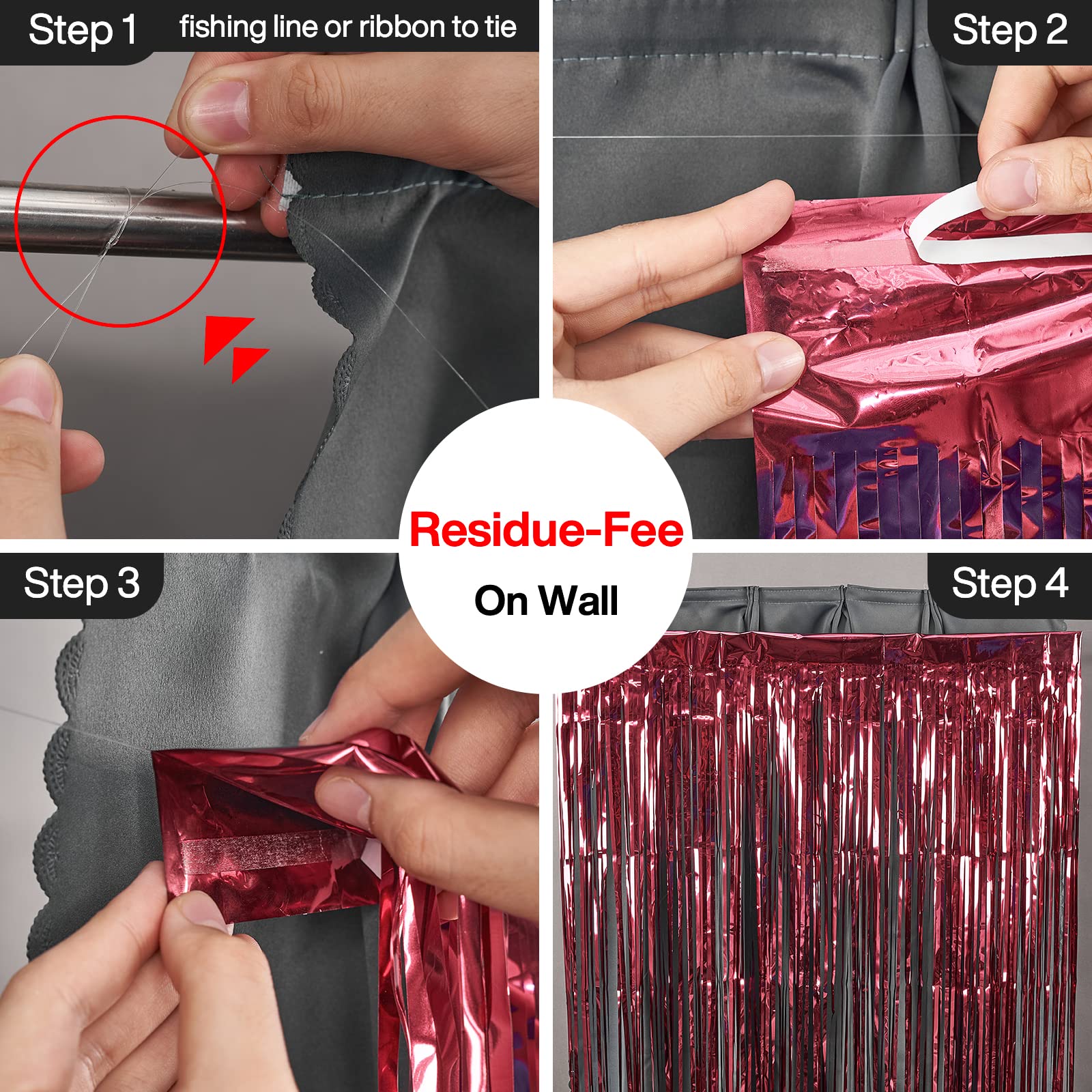 Step 1 fishing line or ribbon to tie

Step 2

Residue-Fee

On Wall

Step 3

Step 4