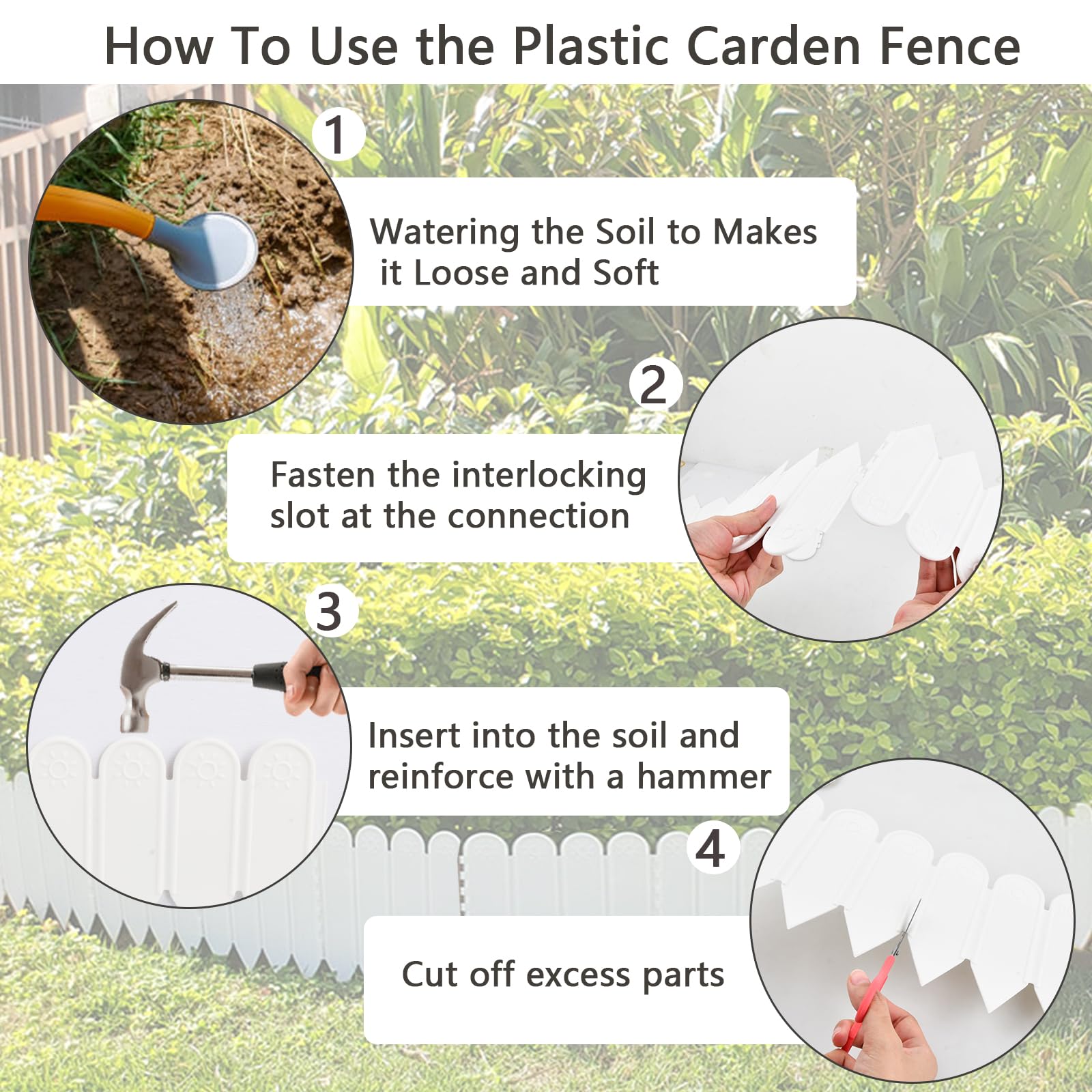 How To Use the Plastic Carden Fence

1

Watering the Soil to Makes it Loose and Soft

2

Fasten the interlocking slot at the connection

3

Insert into the soil and reinforce with a hammer

4

Cut off excess parts