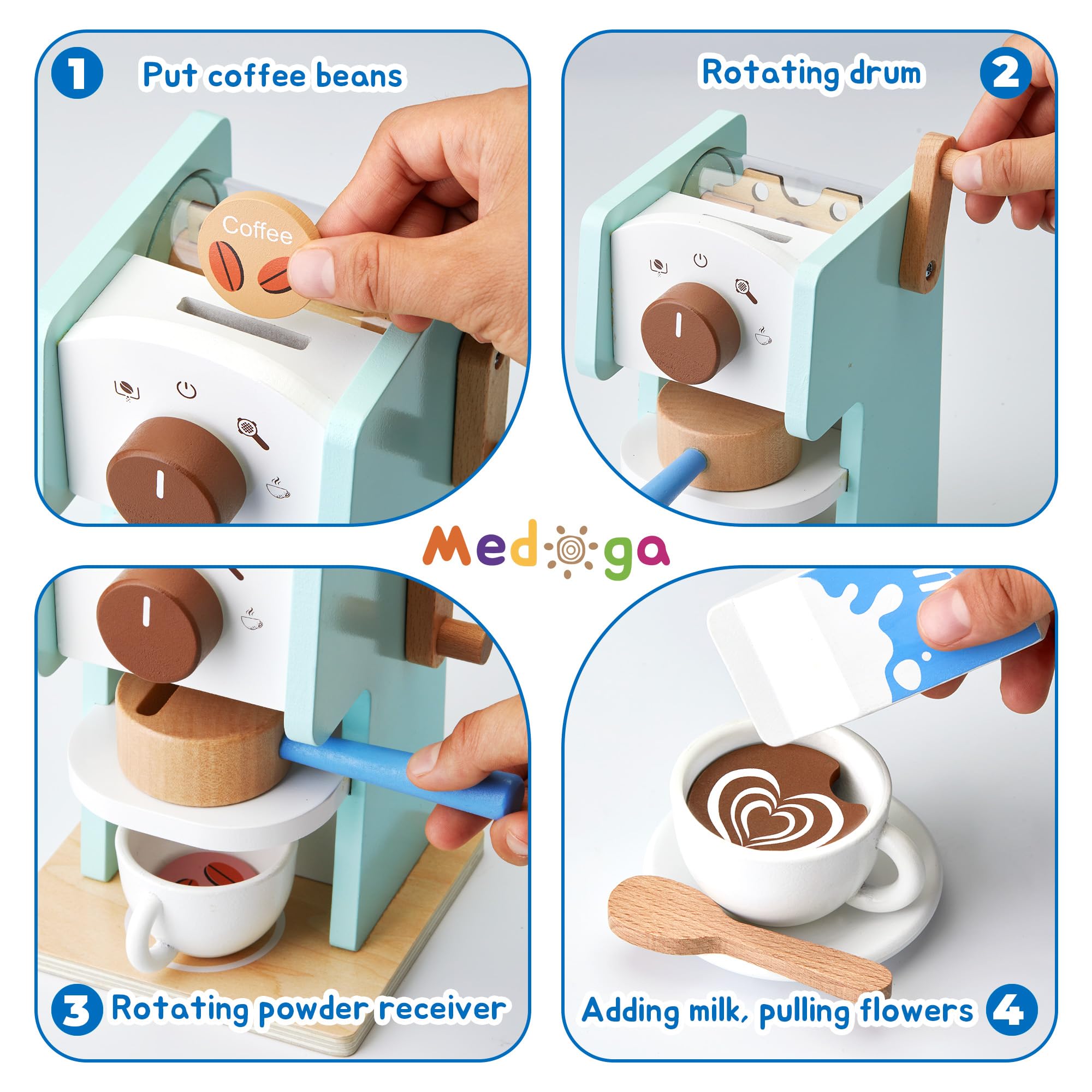 1 Put coffee beans

Coffee

Rotating drum 2

Medoga

3 Rotating powder receiver

Adding milk, pulling flowers 4