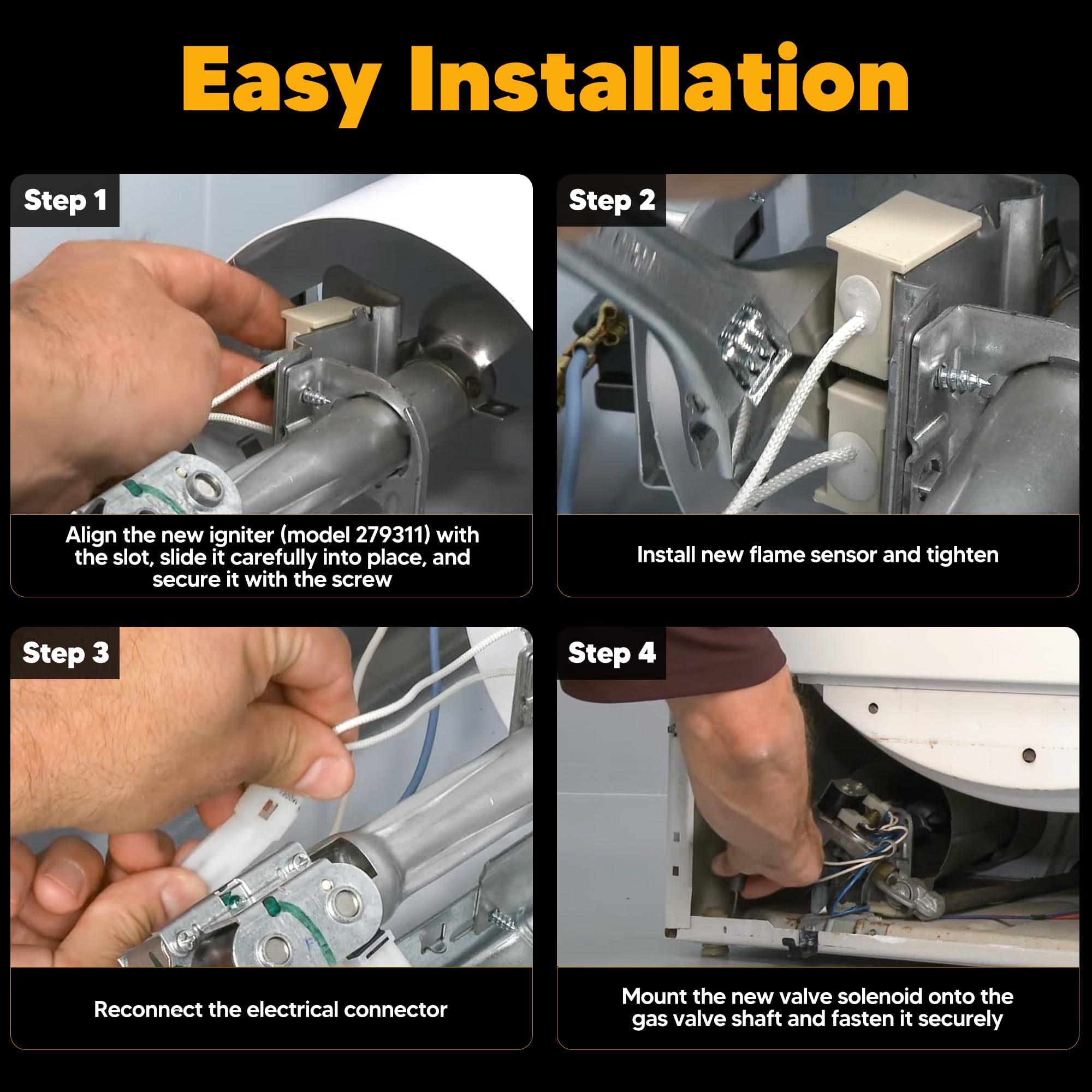 Easy Installation

Step 1

Align the new igniter (model 279311) with the slot, slide it carefully into place, and secure it with the screw

Step 2

Install new flame sensor and tighten

Step 3

Reconnect the electrical connector

Step 4

Mount the new valve solenoid onto the gas valve shaft and fasten it securely