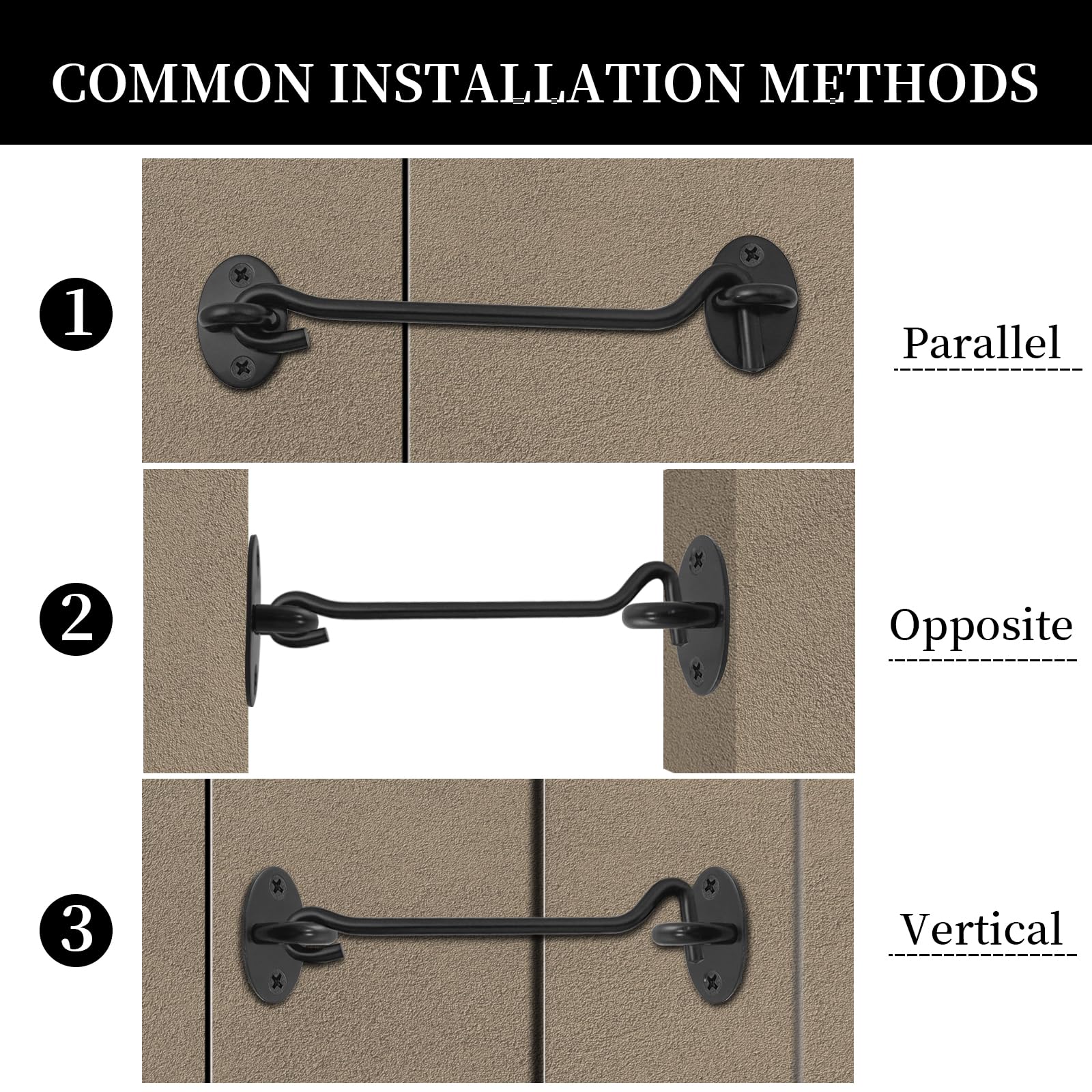 COMMON INSTALLATION METHODS

1

Parallel

2

Opposite

3

Vertical